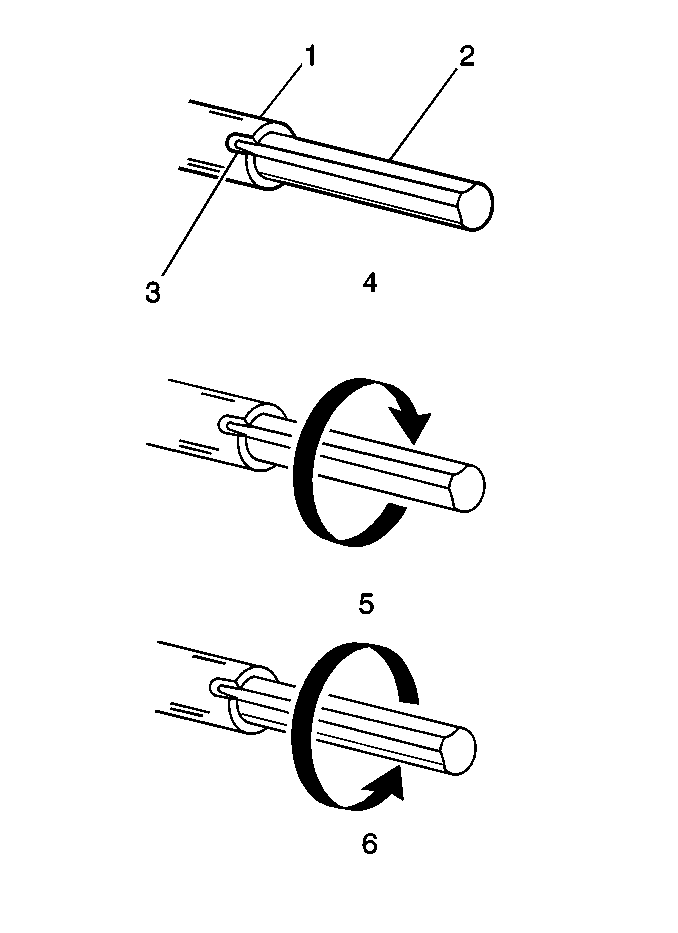 1
2
3
4
5
6