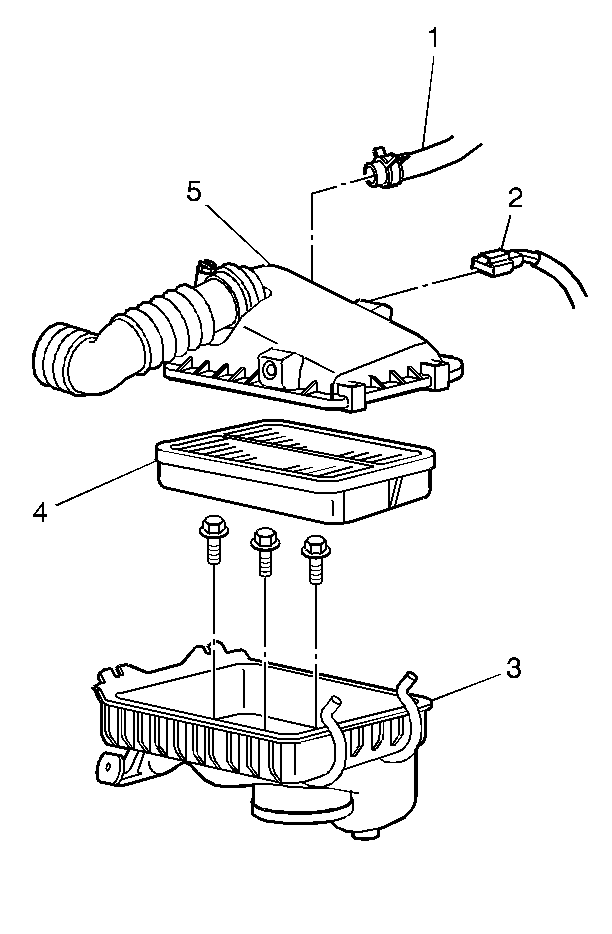 1
5
2
4
3