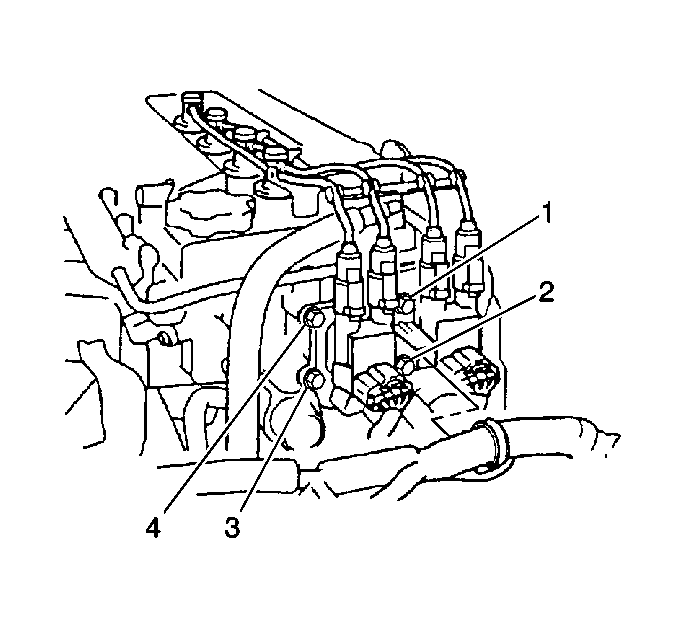 1
2
4
3