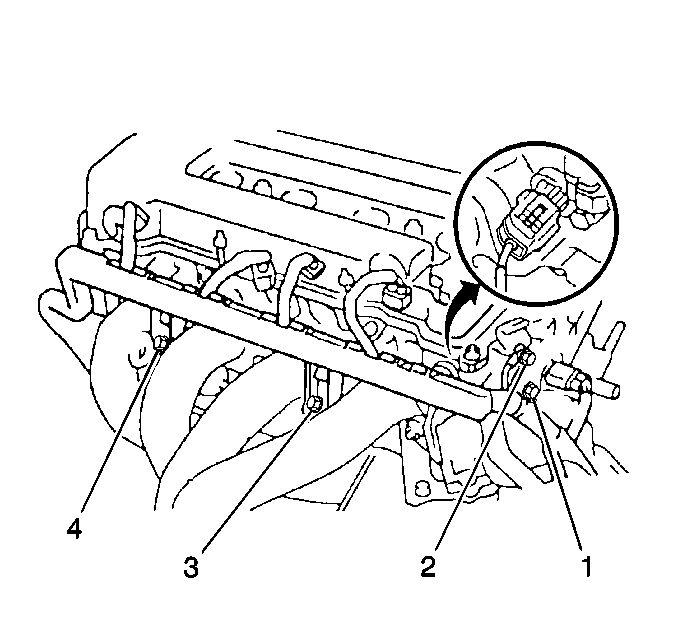 4
3
2
1