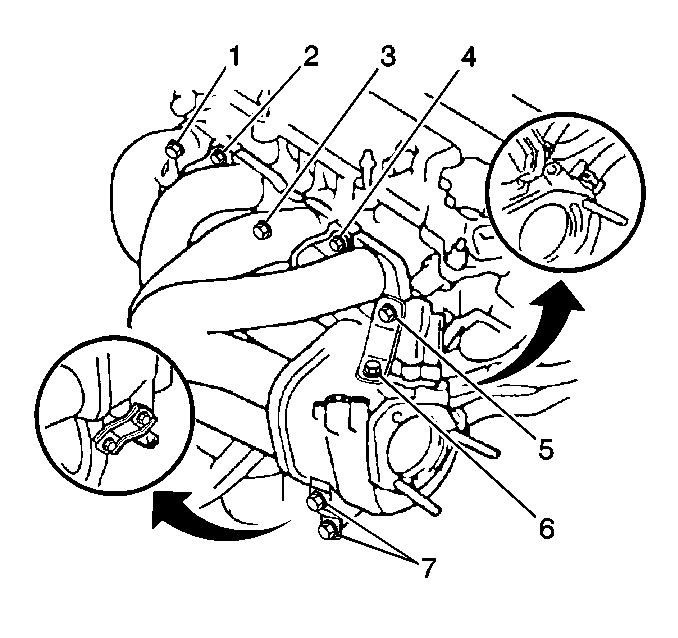 1
2
3
4
5
6
7