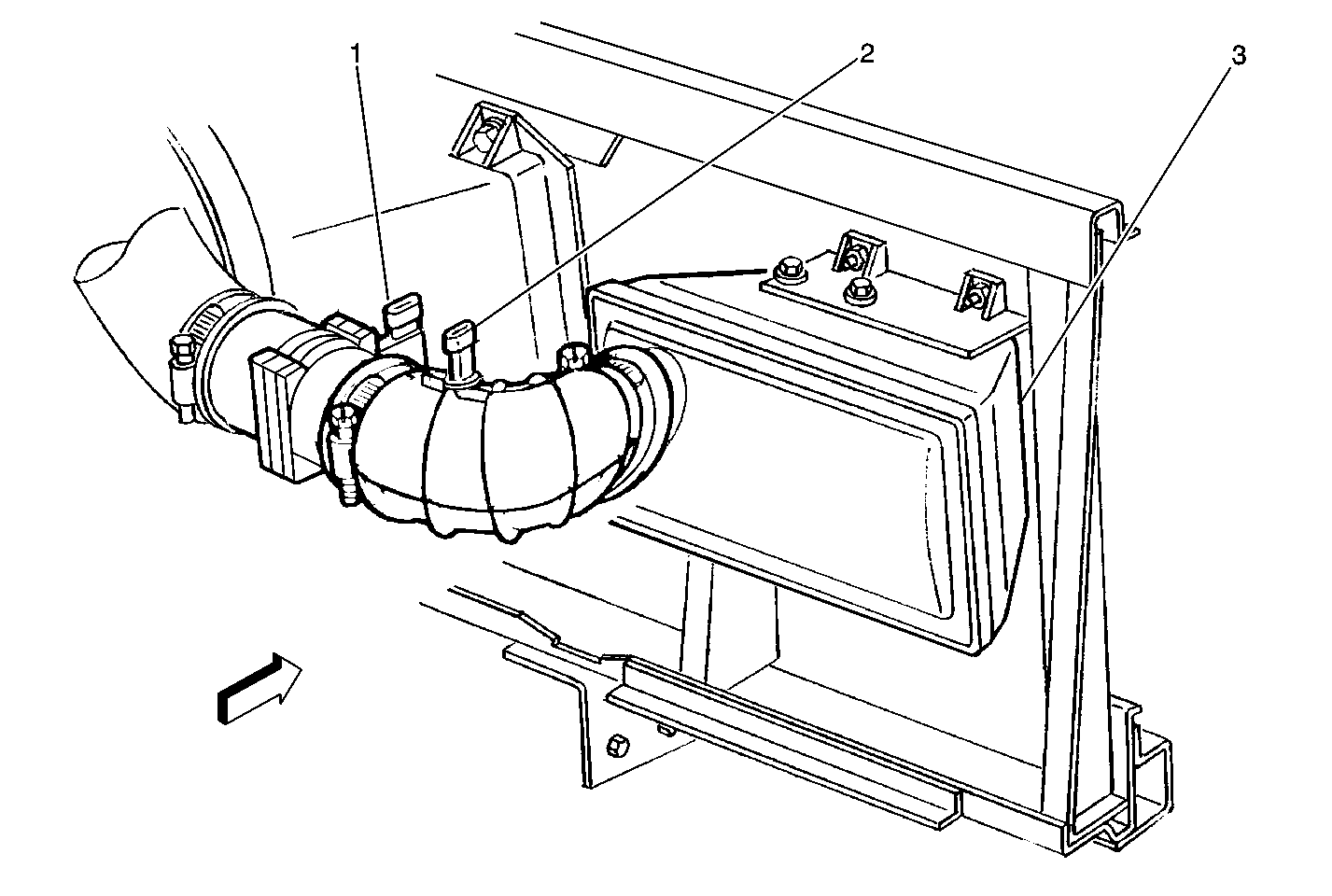 1
2
3