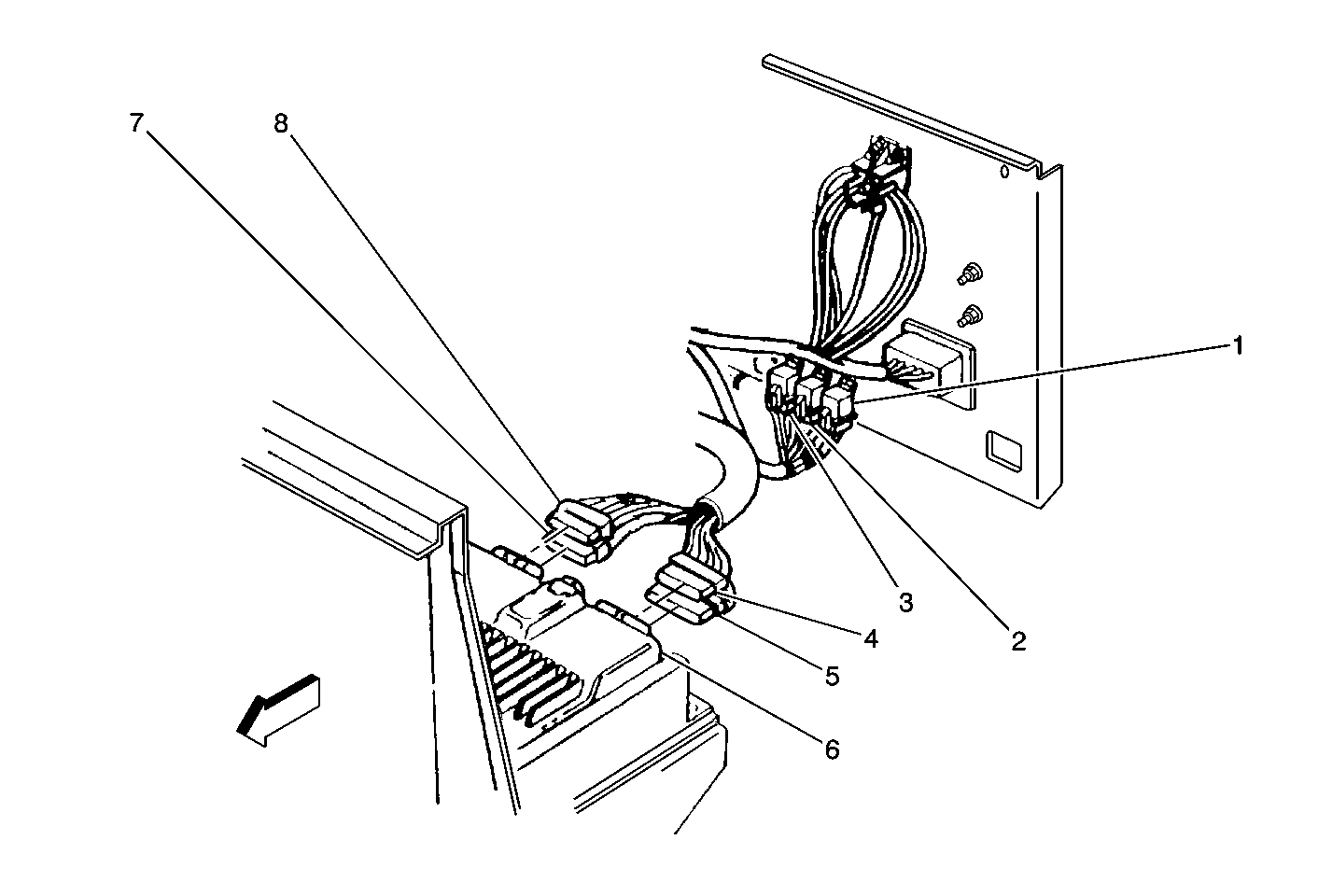 7
8
1
3
2
4
5
6