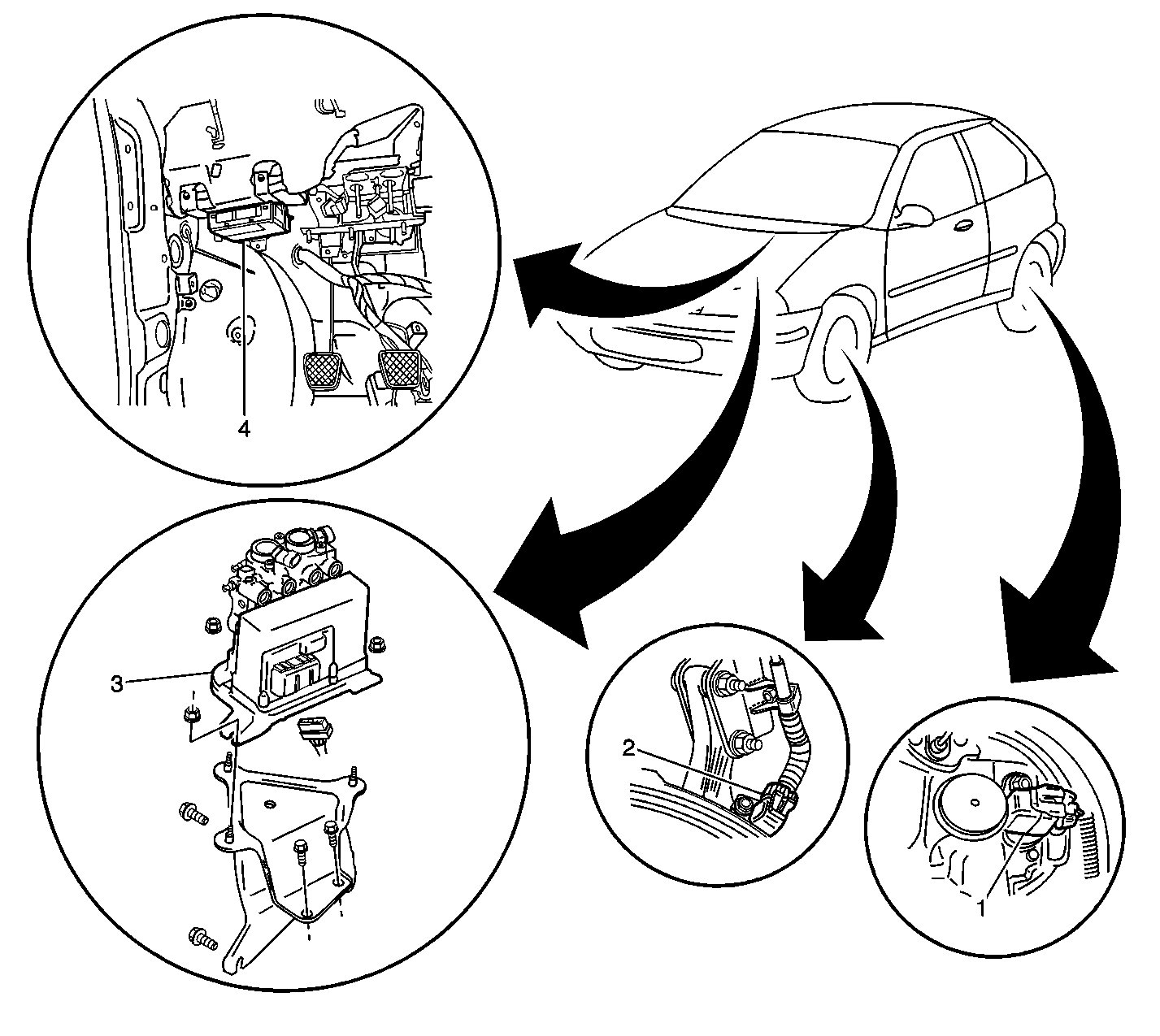 4

3

2

1