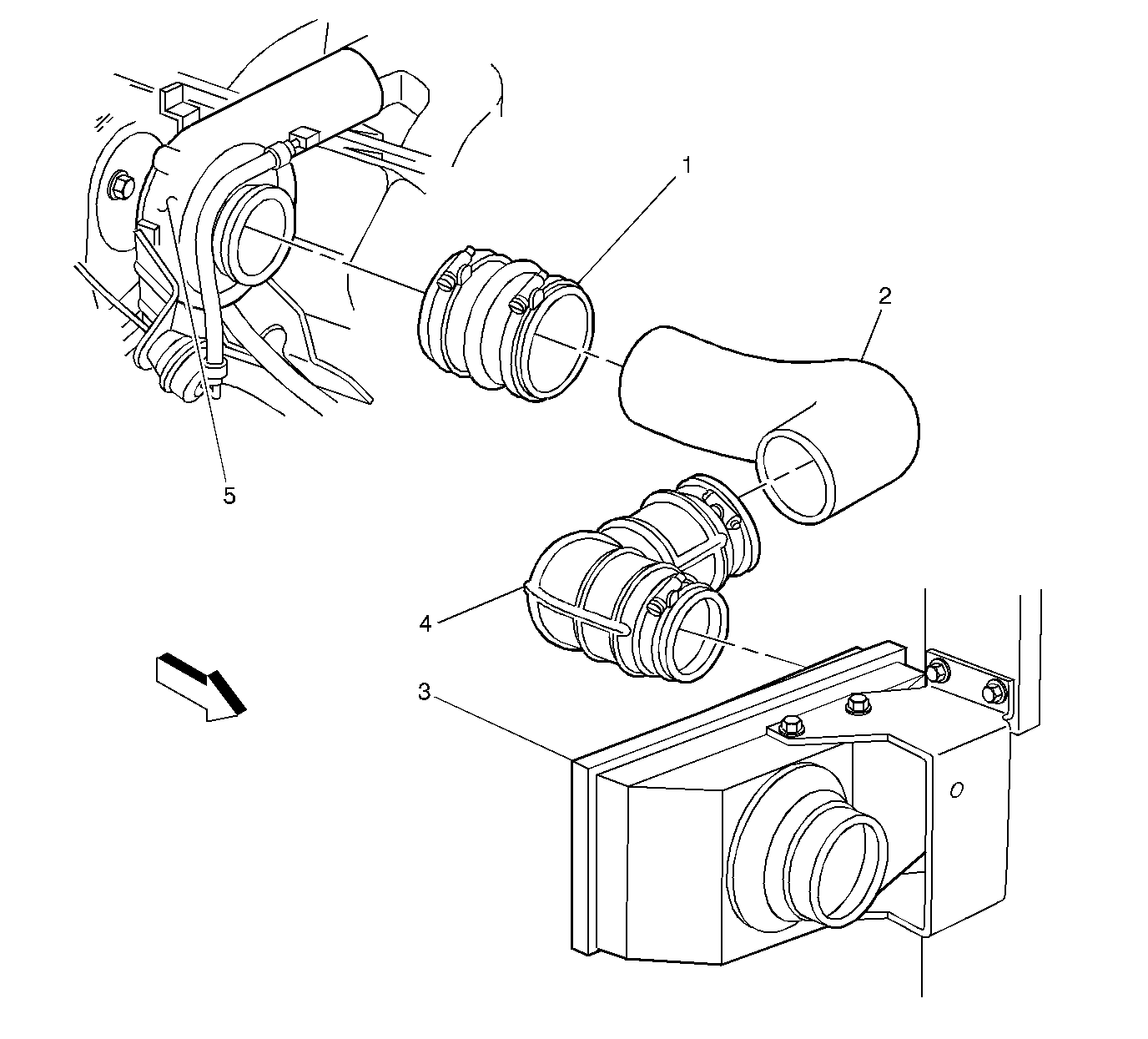 1
2
5
4
3