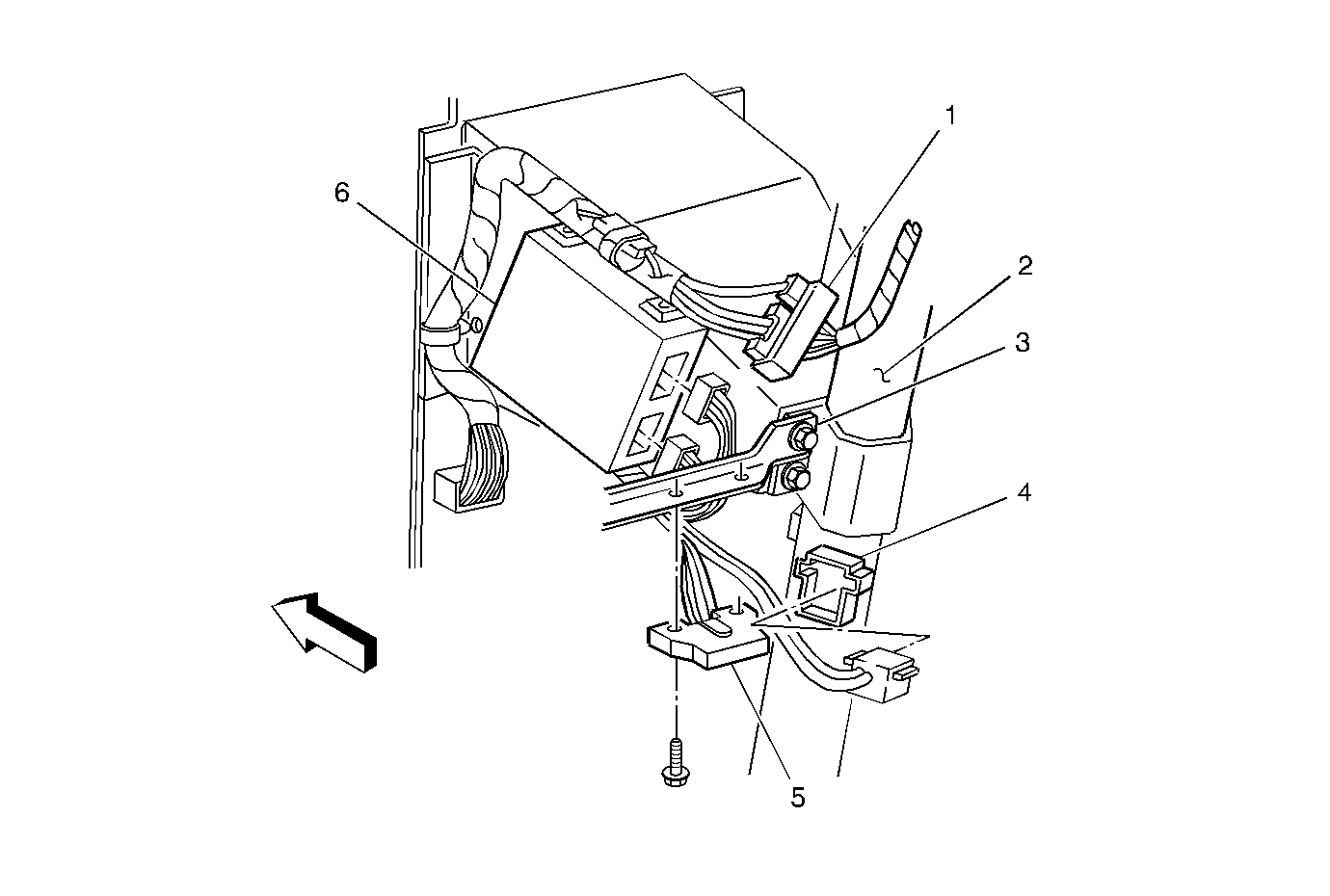 1
6
2
3
4
5