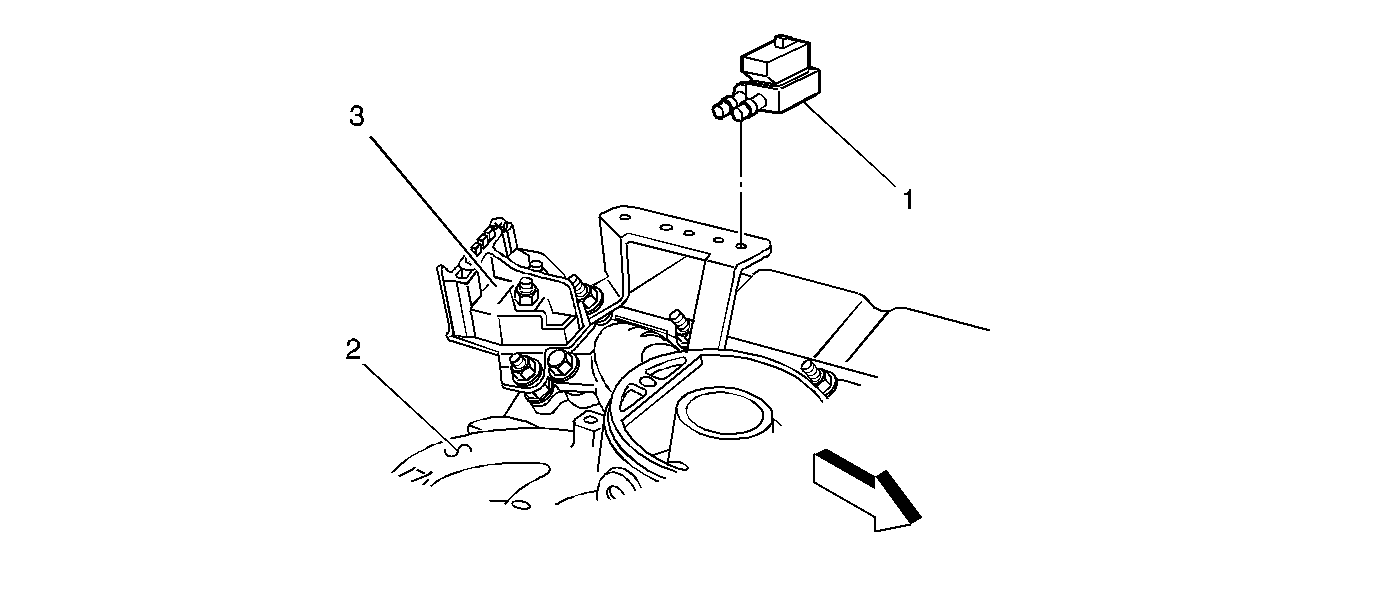 3
1
2