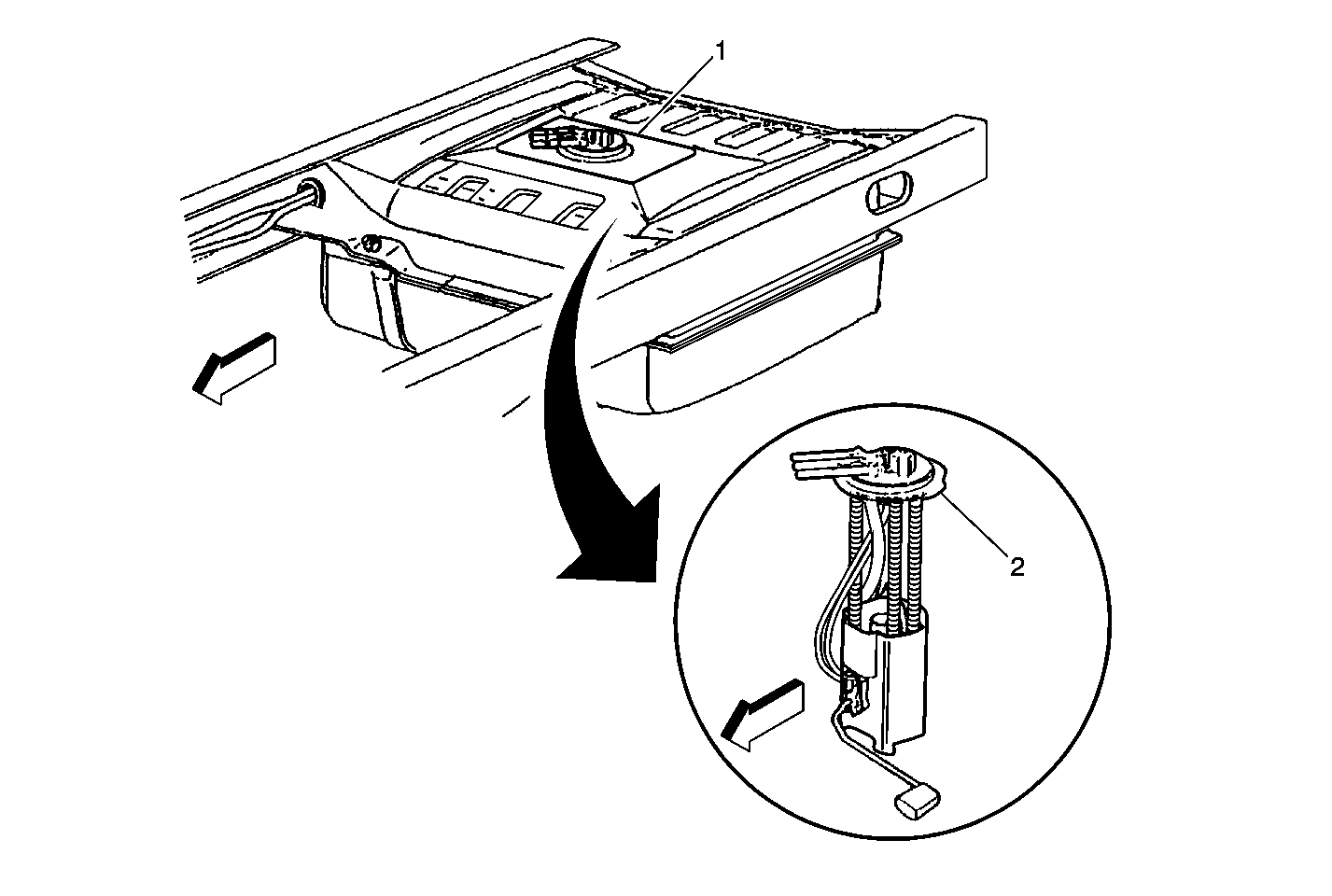 1

2