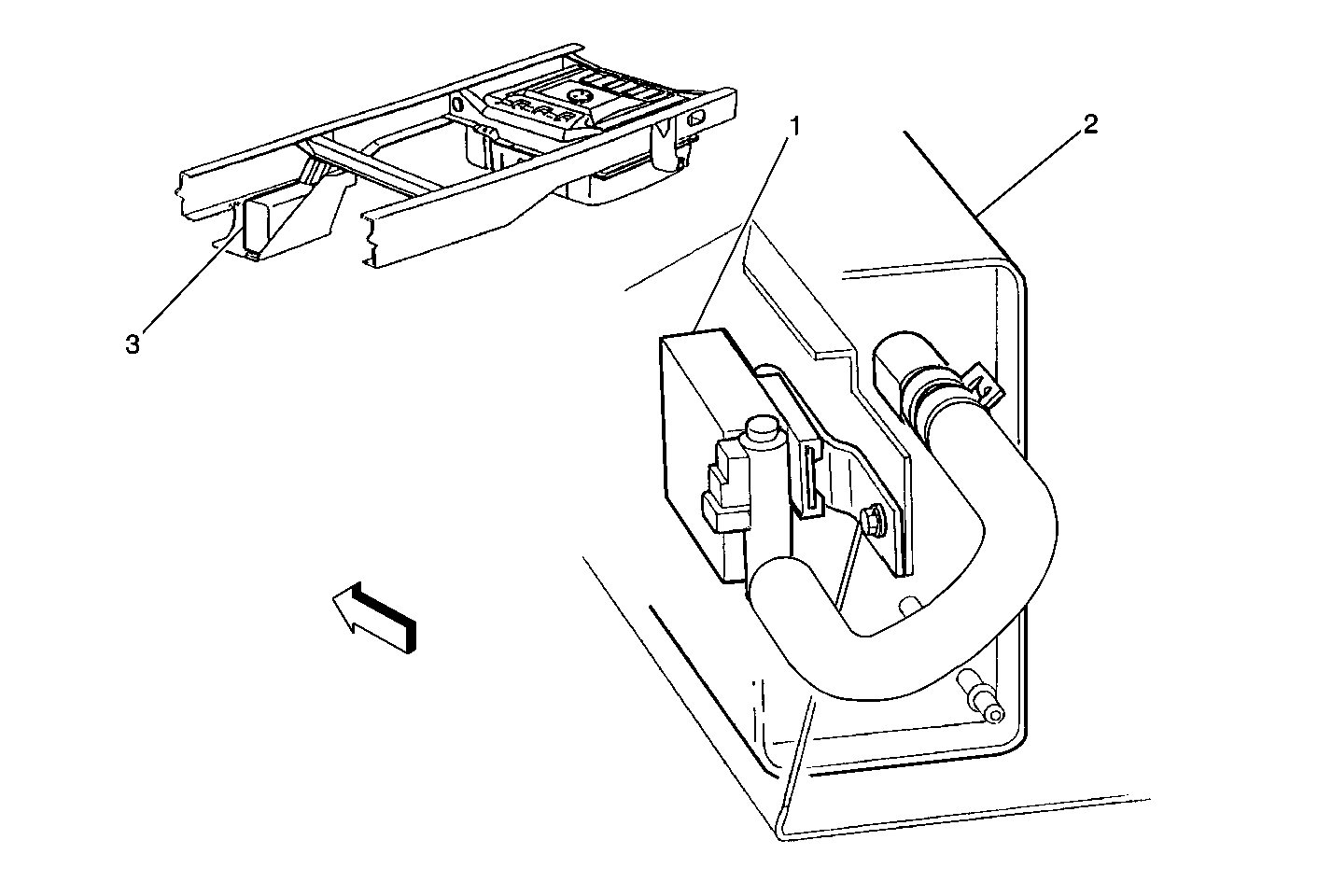 1
2
3