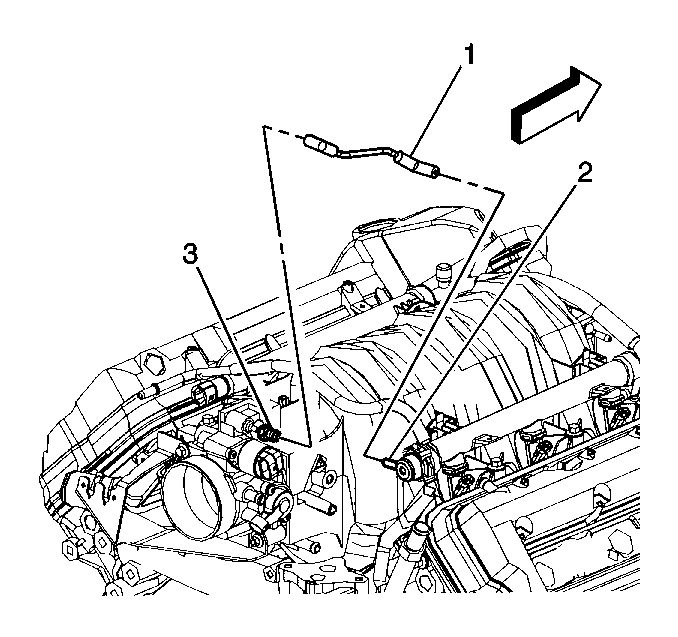 1
2
3