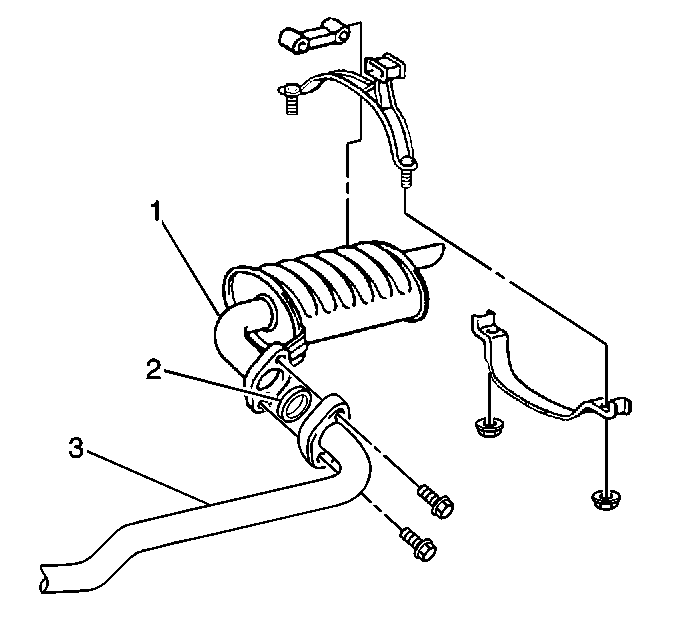 1
2
3