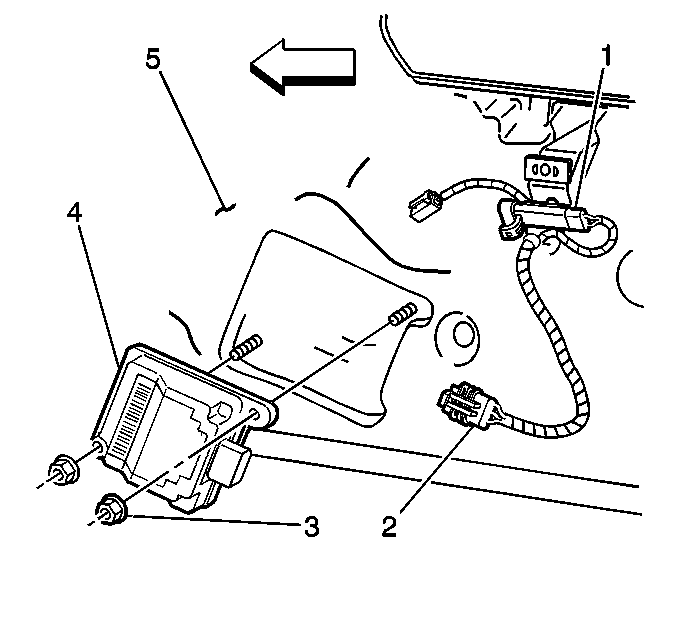 5
1
4
3
2