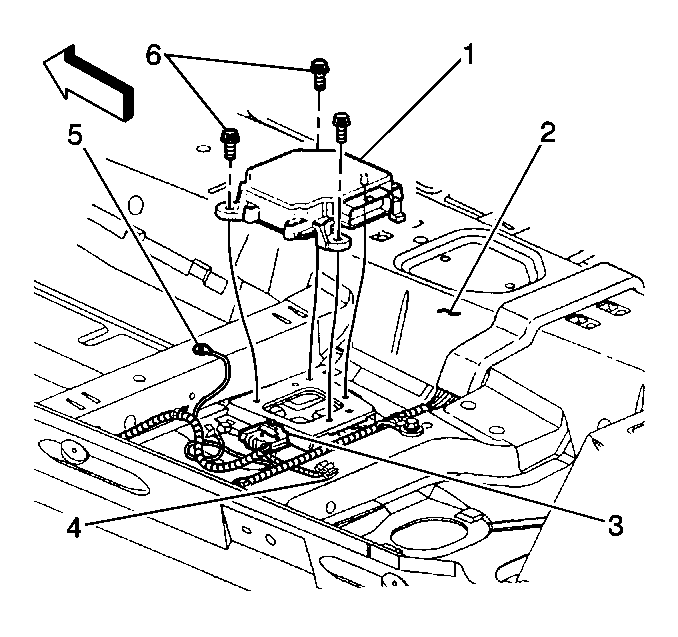 6
1
5
2
4
3