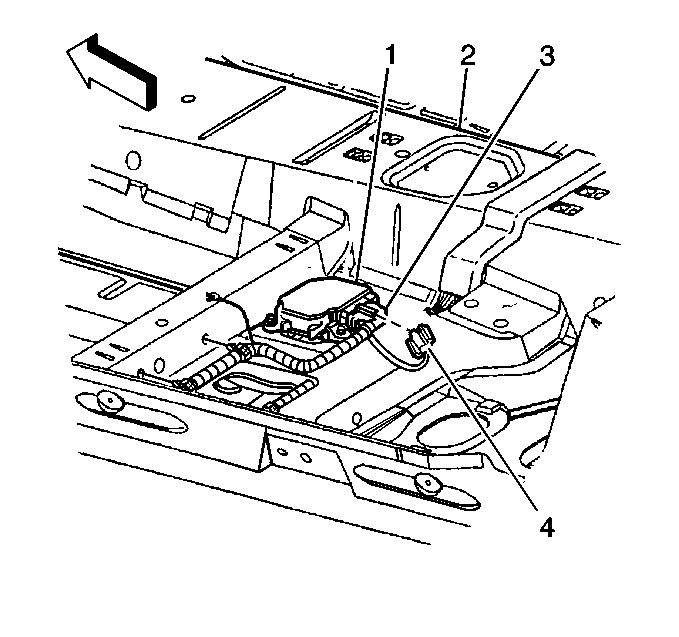 1
2
3
4