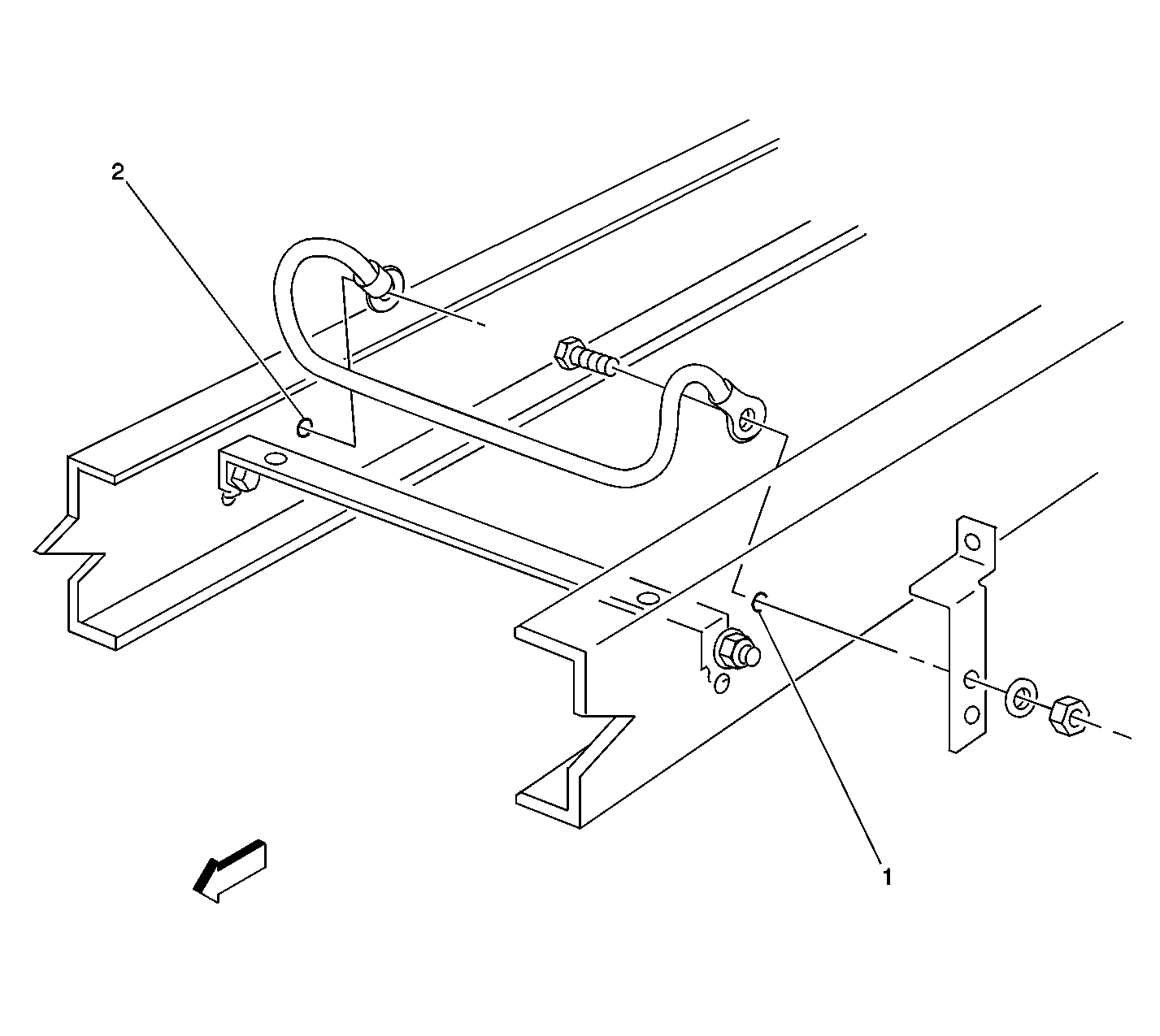 2

1