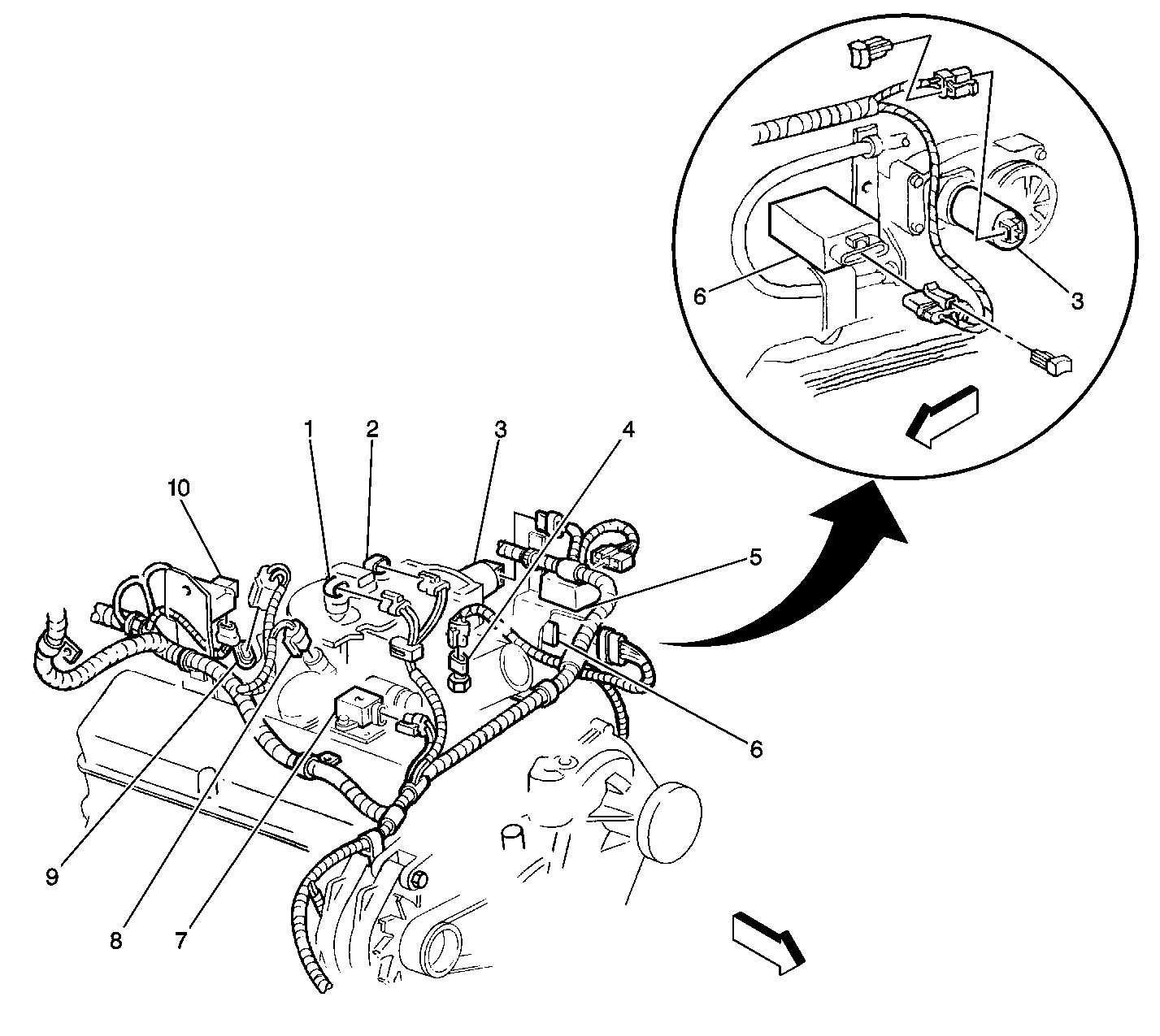 6
3
1
2
3
4
10
5
6
9
8
7