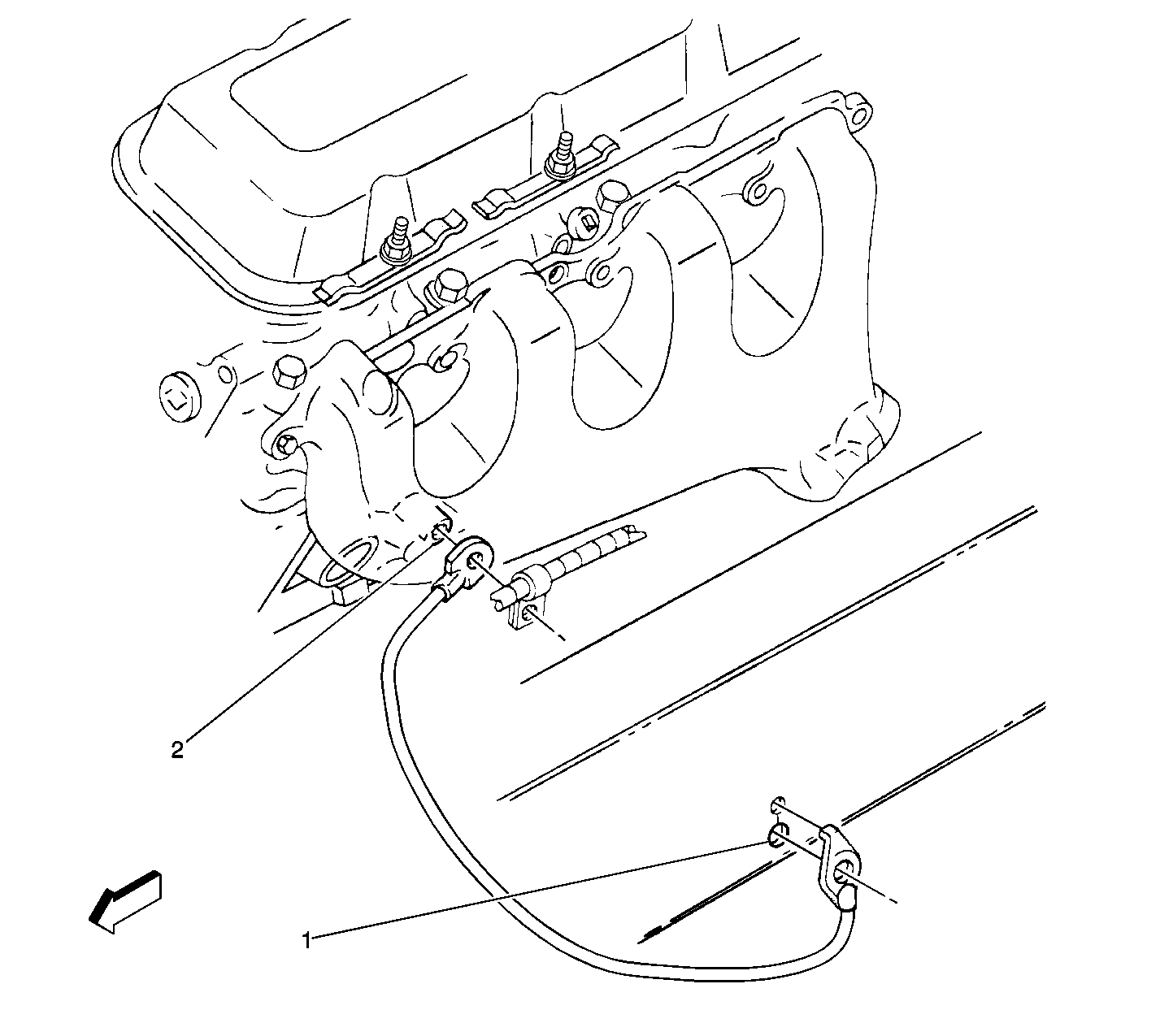 2

1