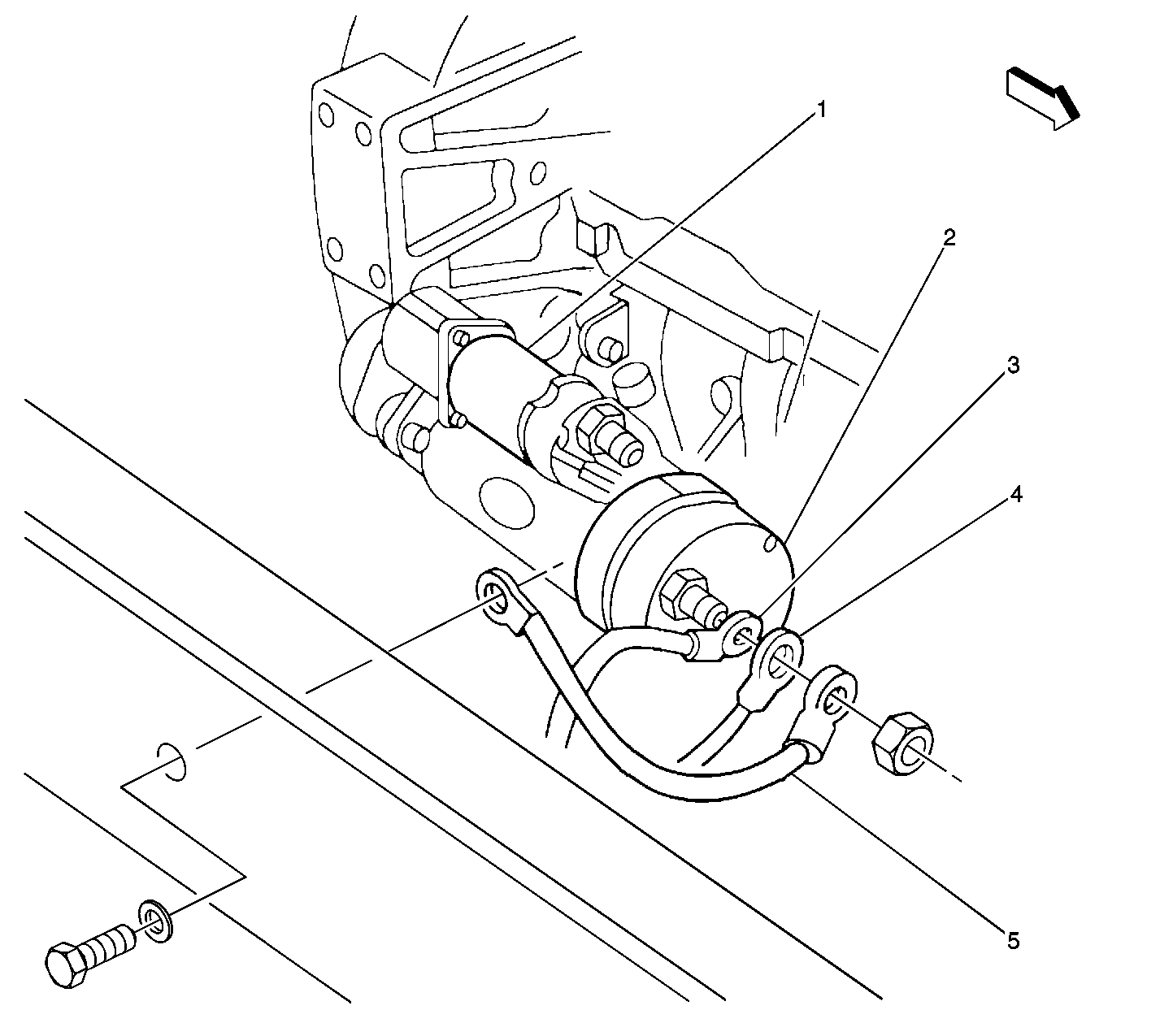 1
2
3
4
5