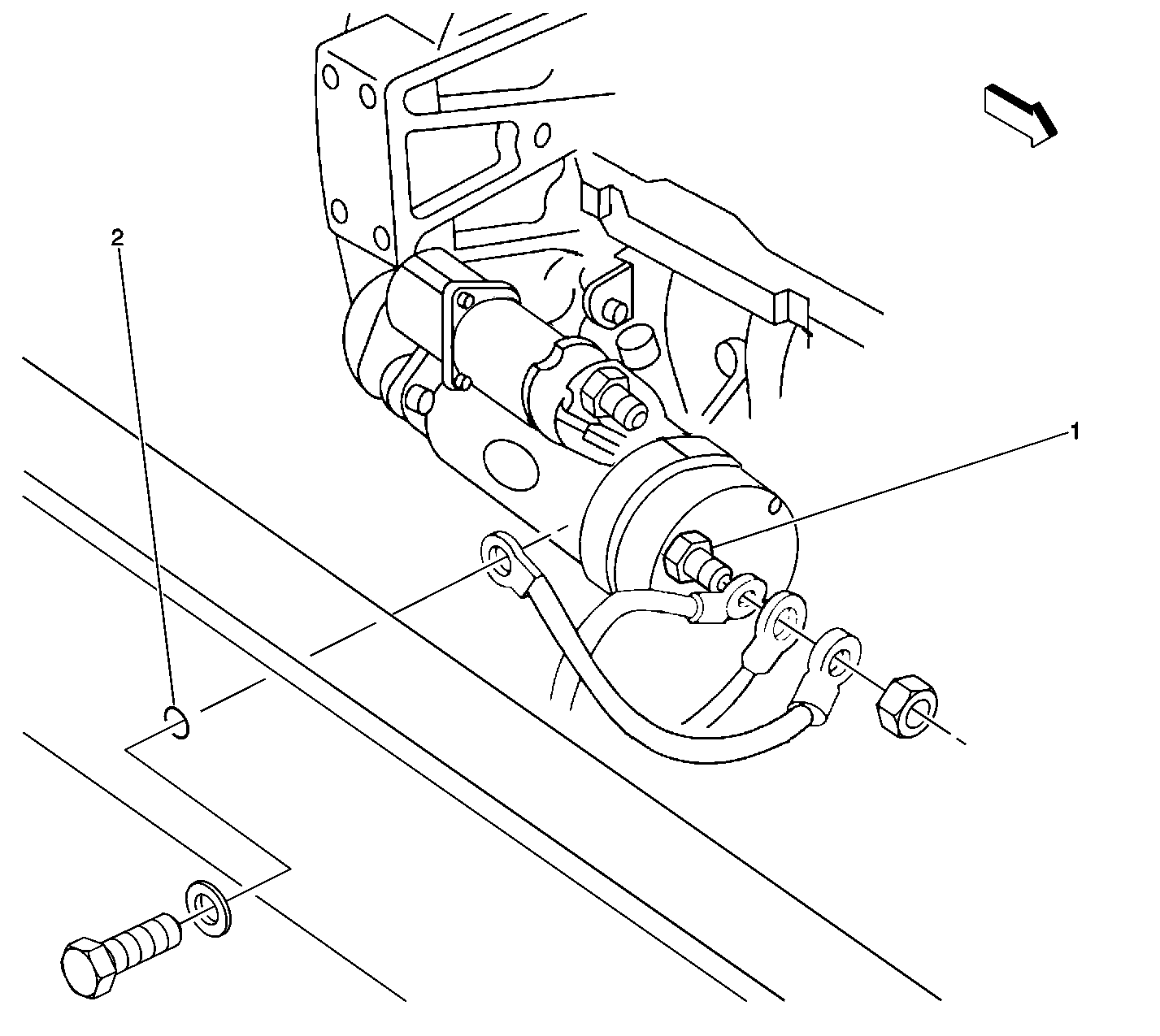 2

1