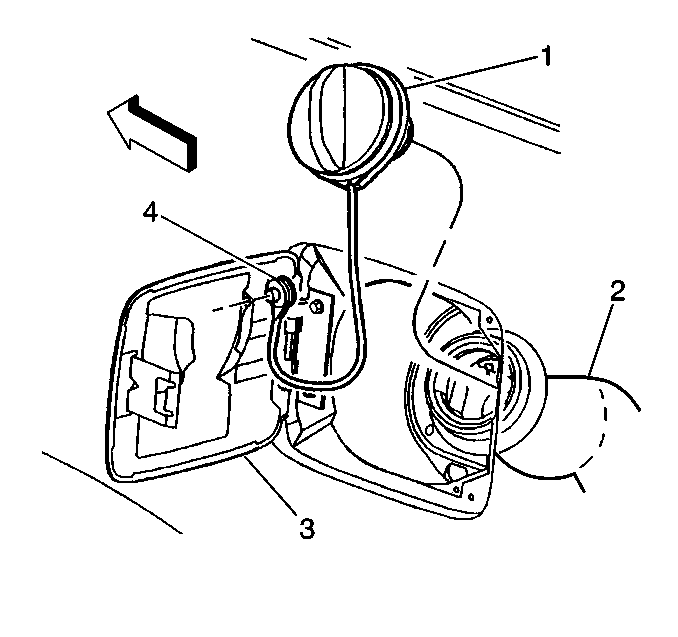 1
4
2
3