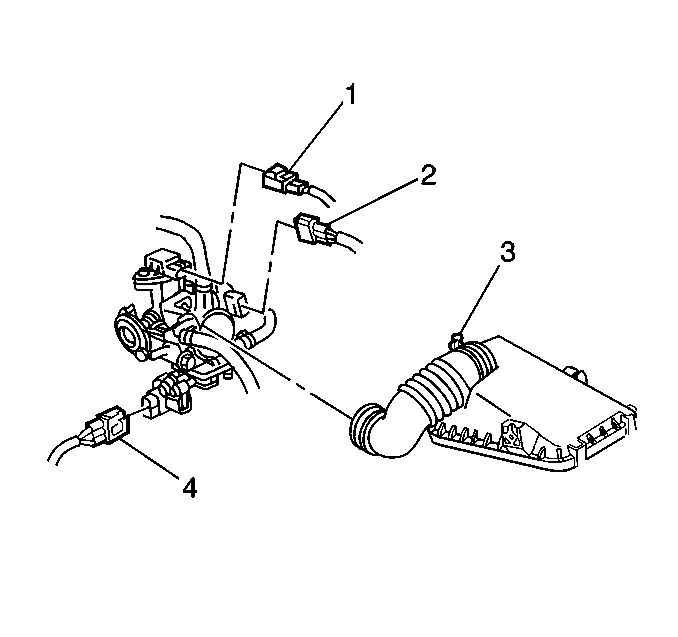 1
2
3
4