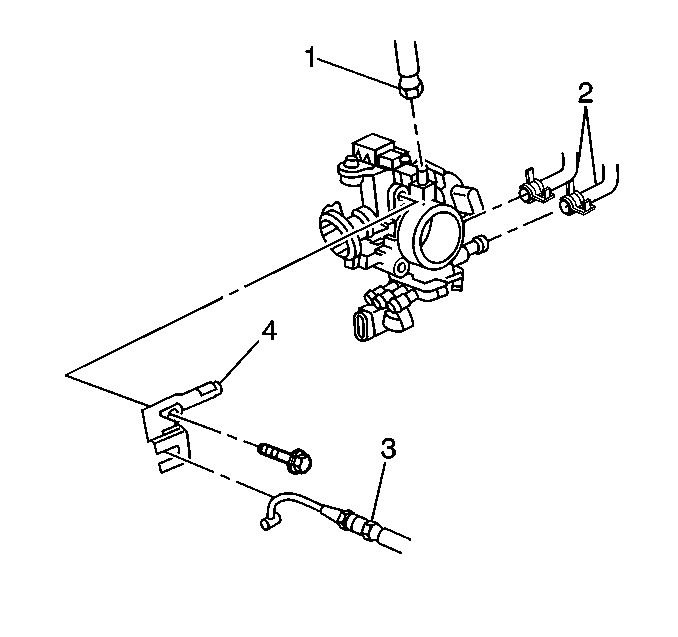 1
2
4
3