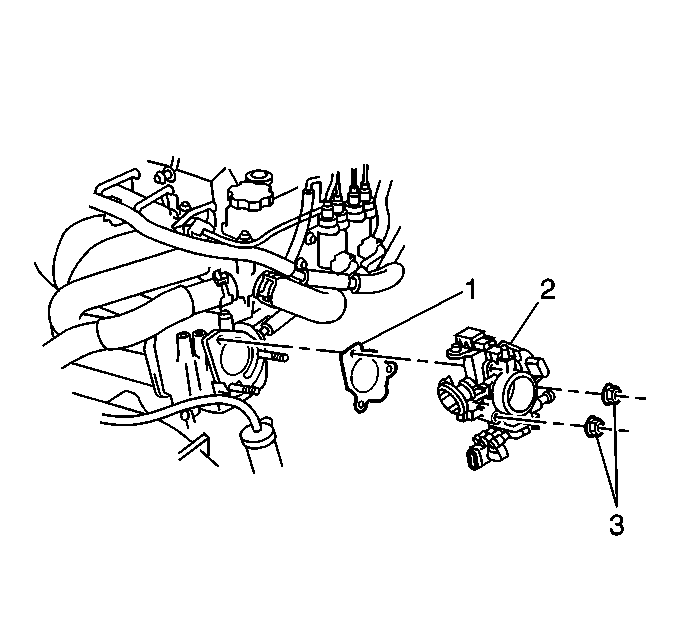 1
2
3