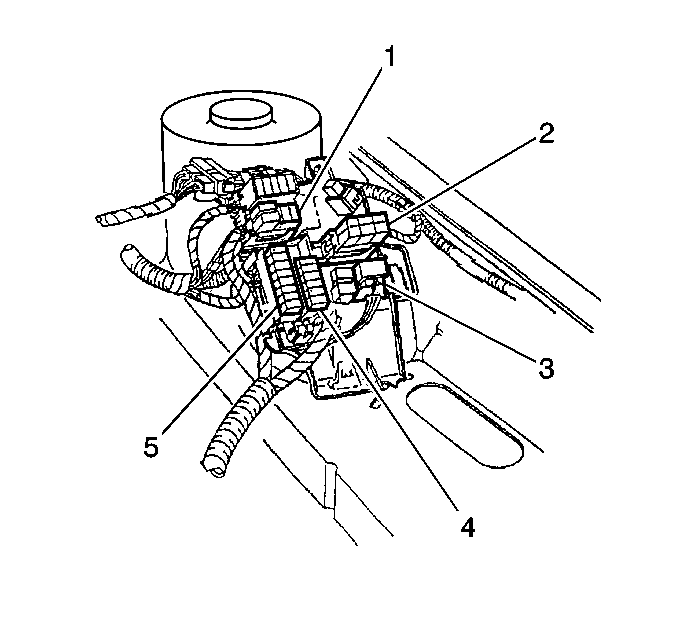 1
2
3
5
4