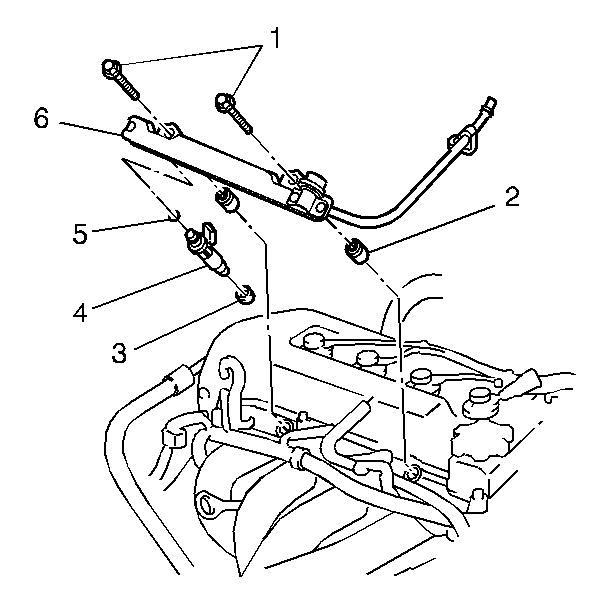 1
6
2
5
4
3