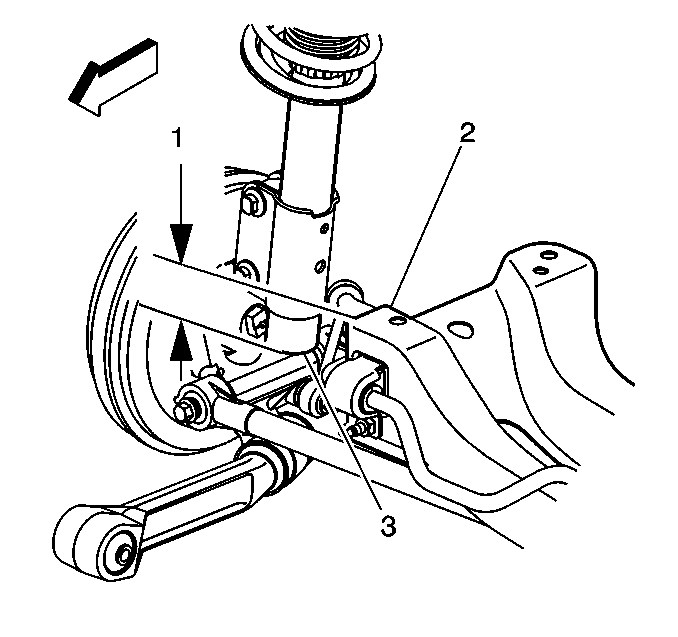 1
2
3