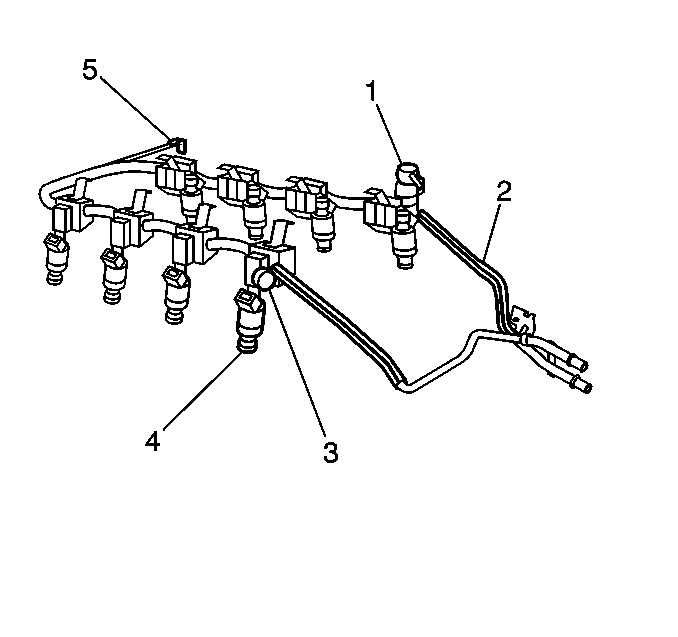 5
1
2
4
3