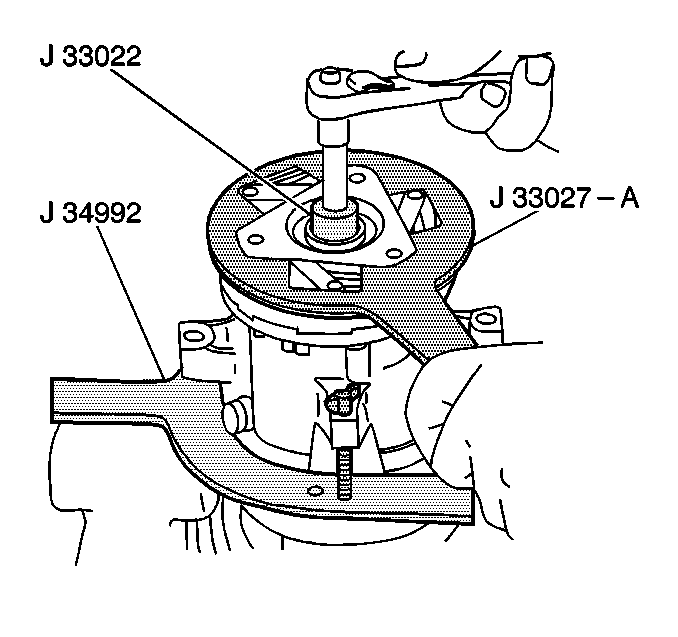 J 33022
J 34992
J 33027 – A