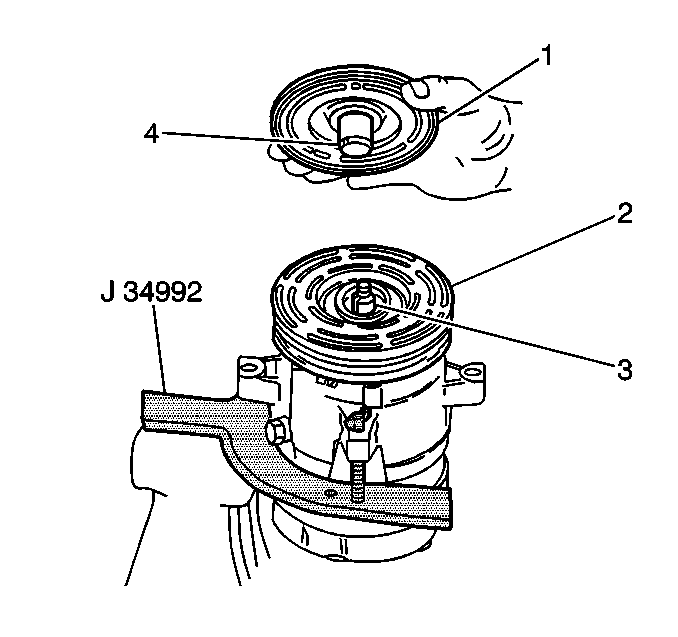 1
4
2
J 34992
3