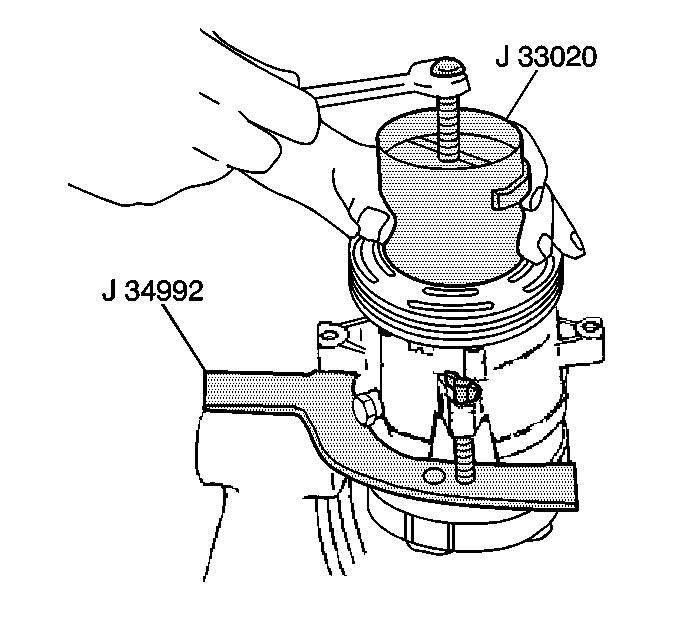 J 33020

J 34992