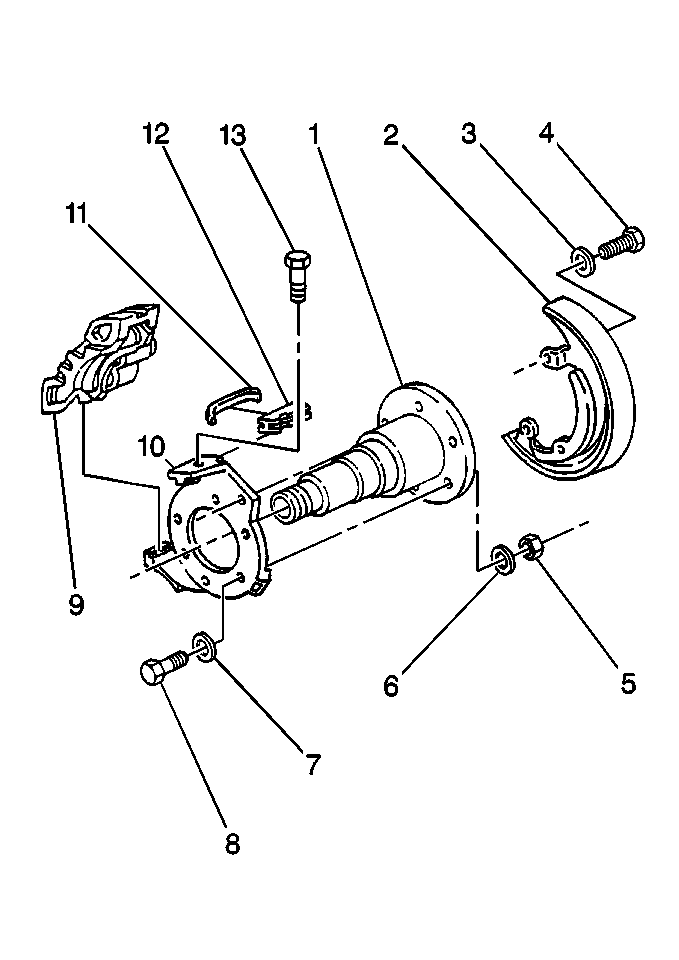 12
13
1
2
3
4
11
10
9
6
5
7
8