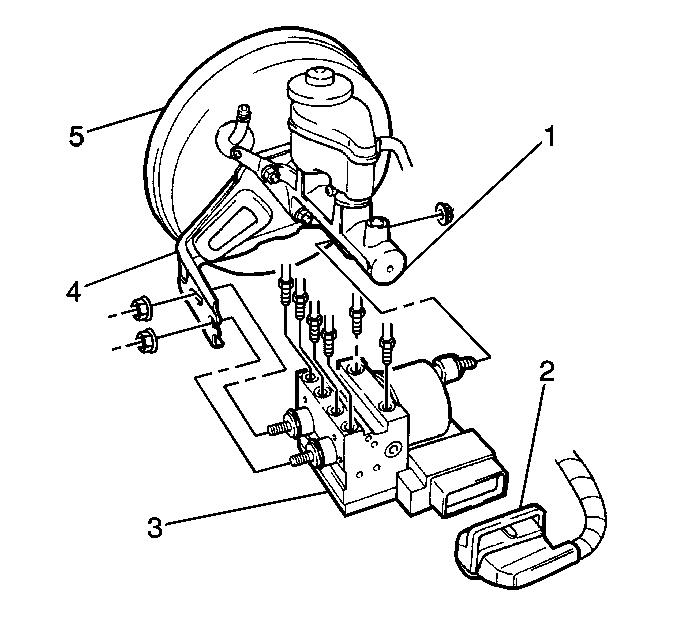 5
1
4
2
3