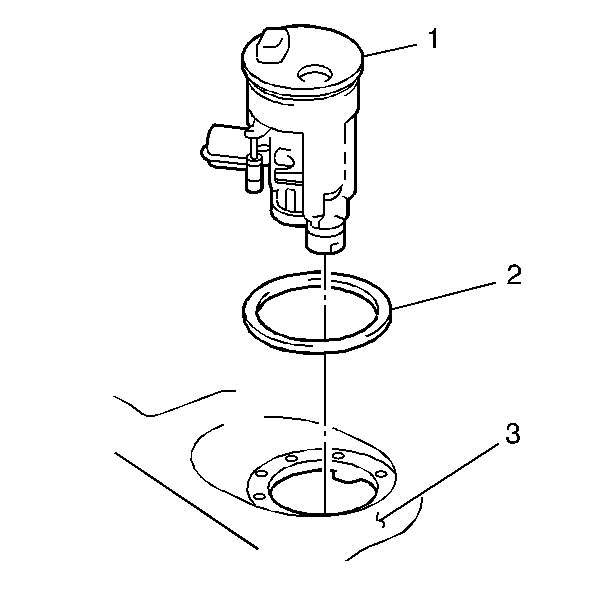 1
2
3