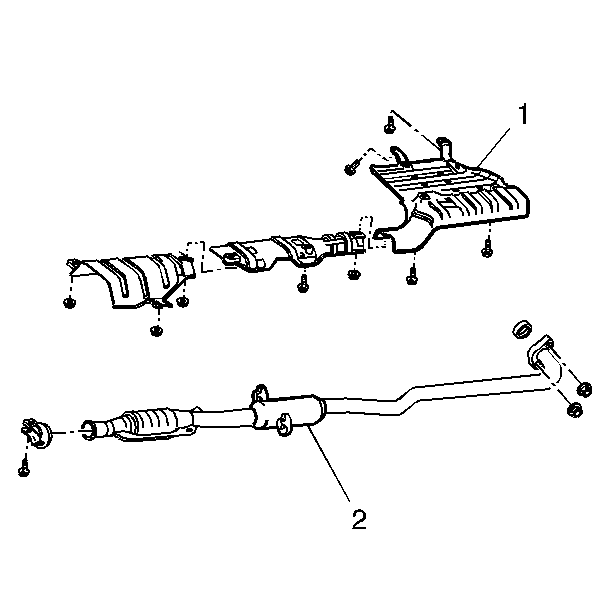 1

2