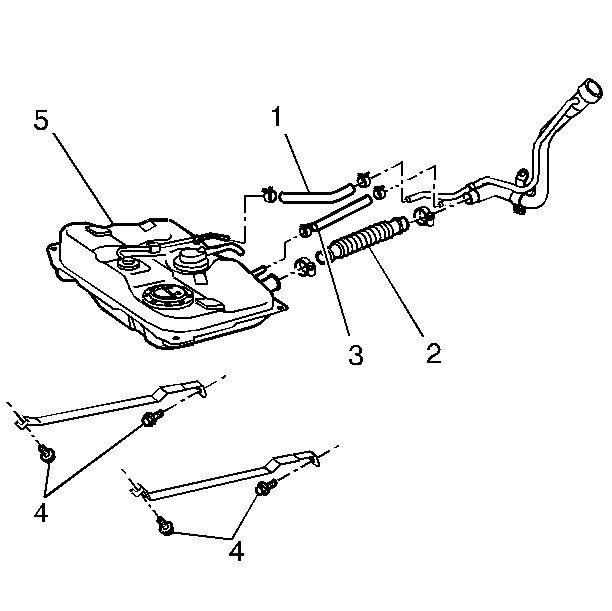 5
1
3
2
4
4