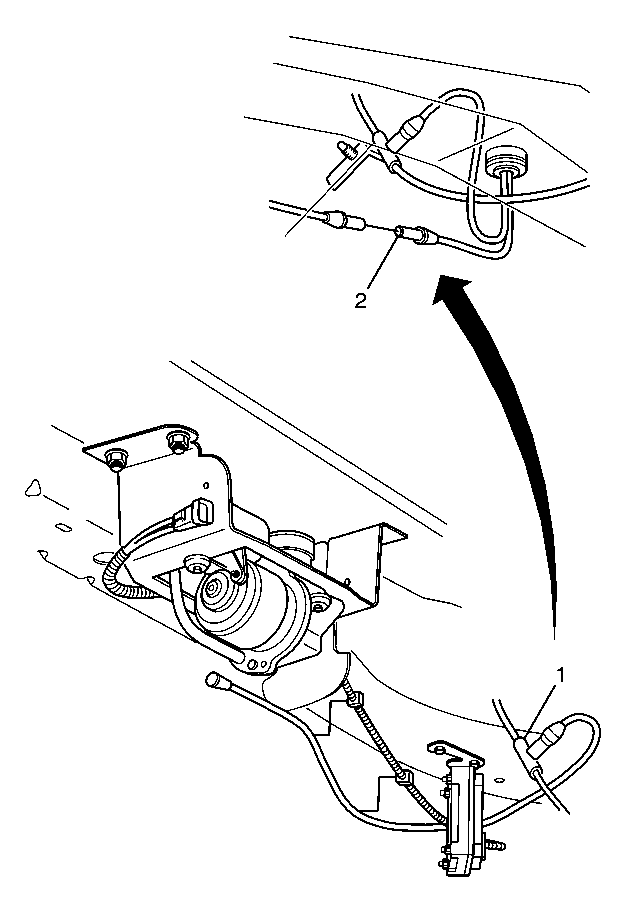 2

1