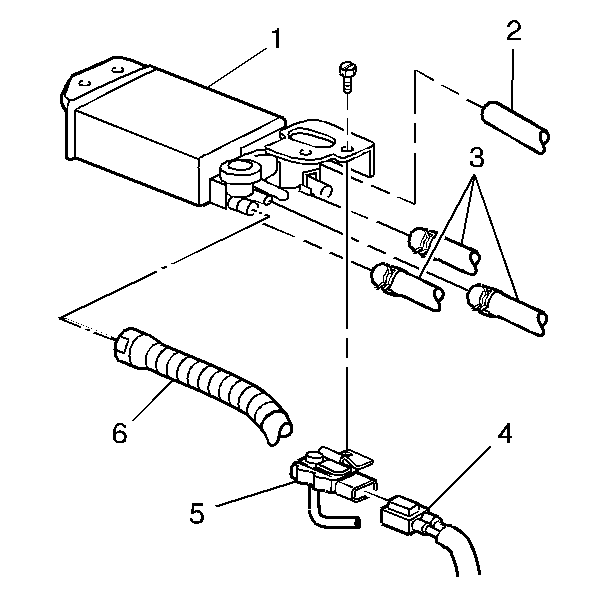 1
2
3
6
4
5