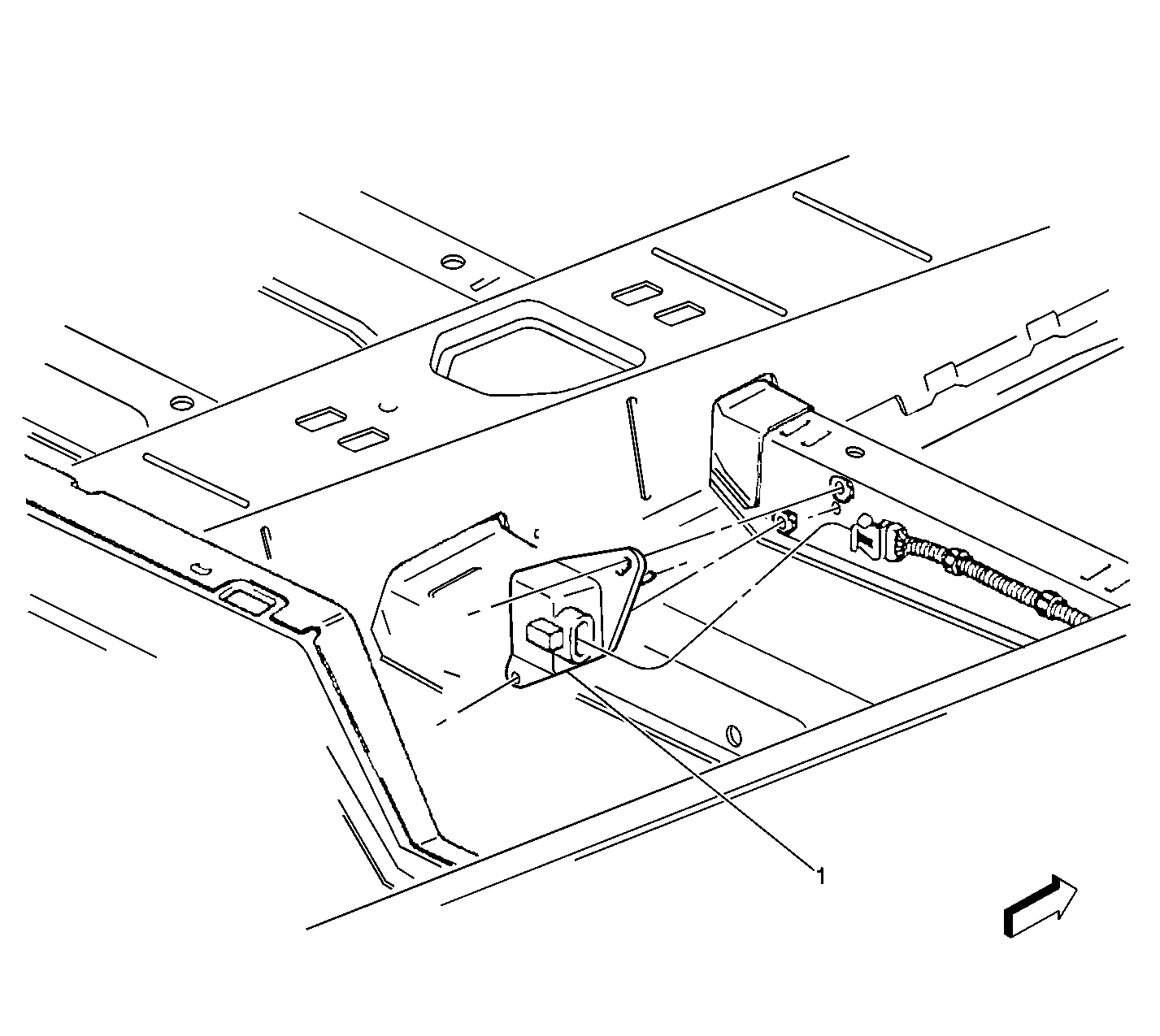 1