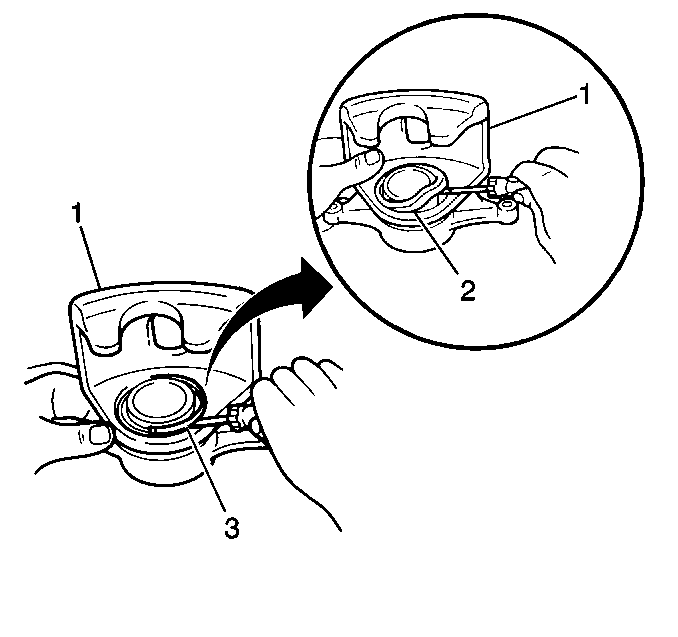 1
1
2
3