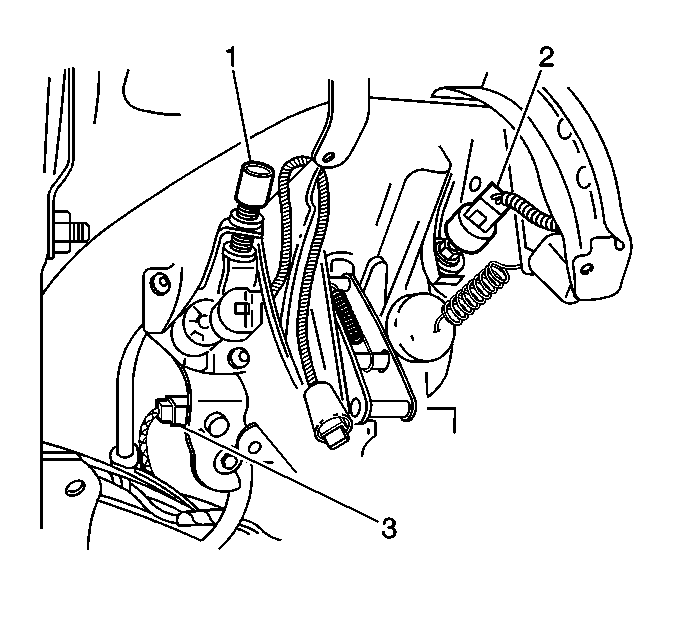 1
2
3