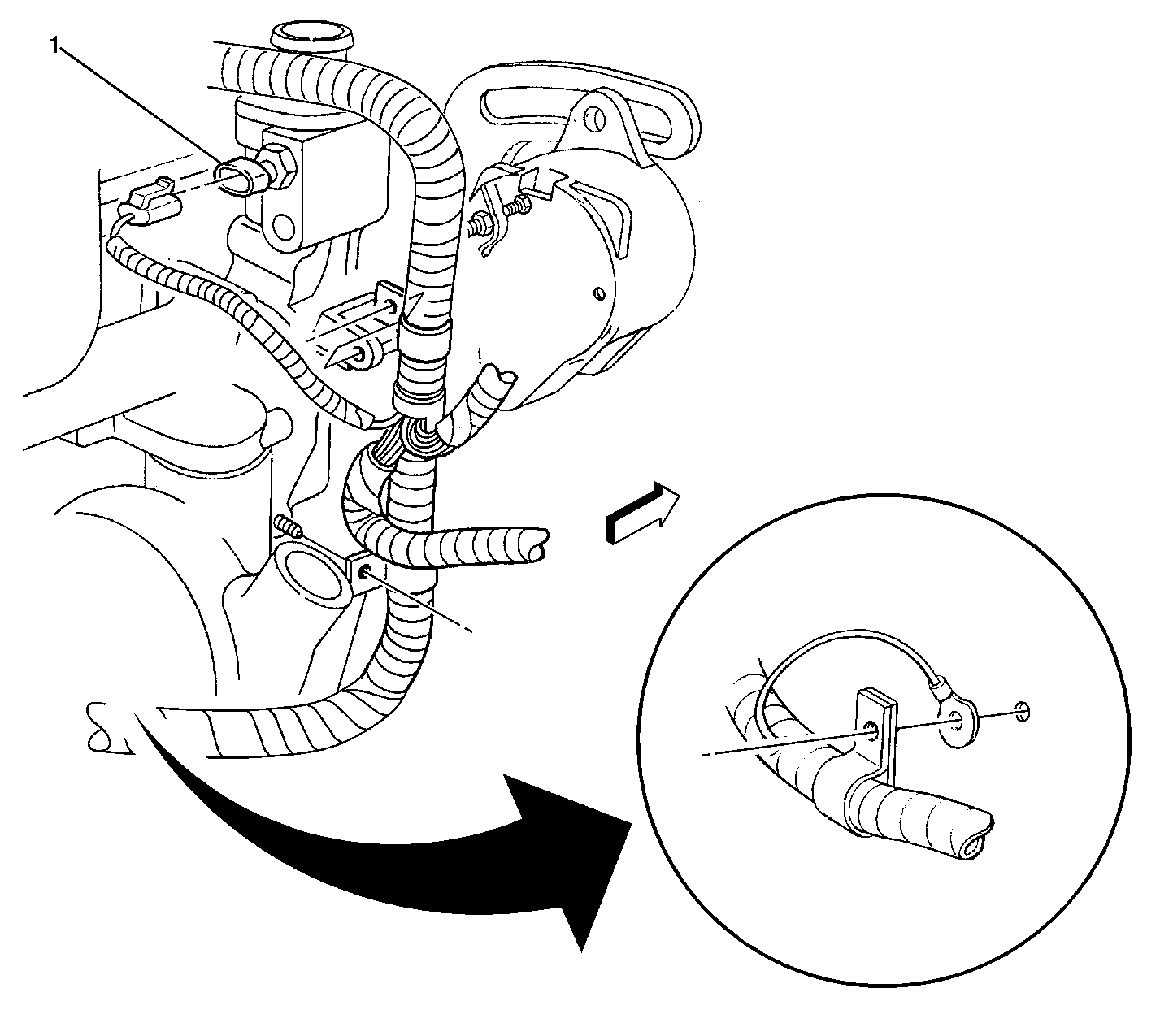 1