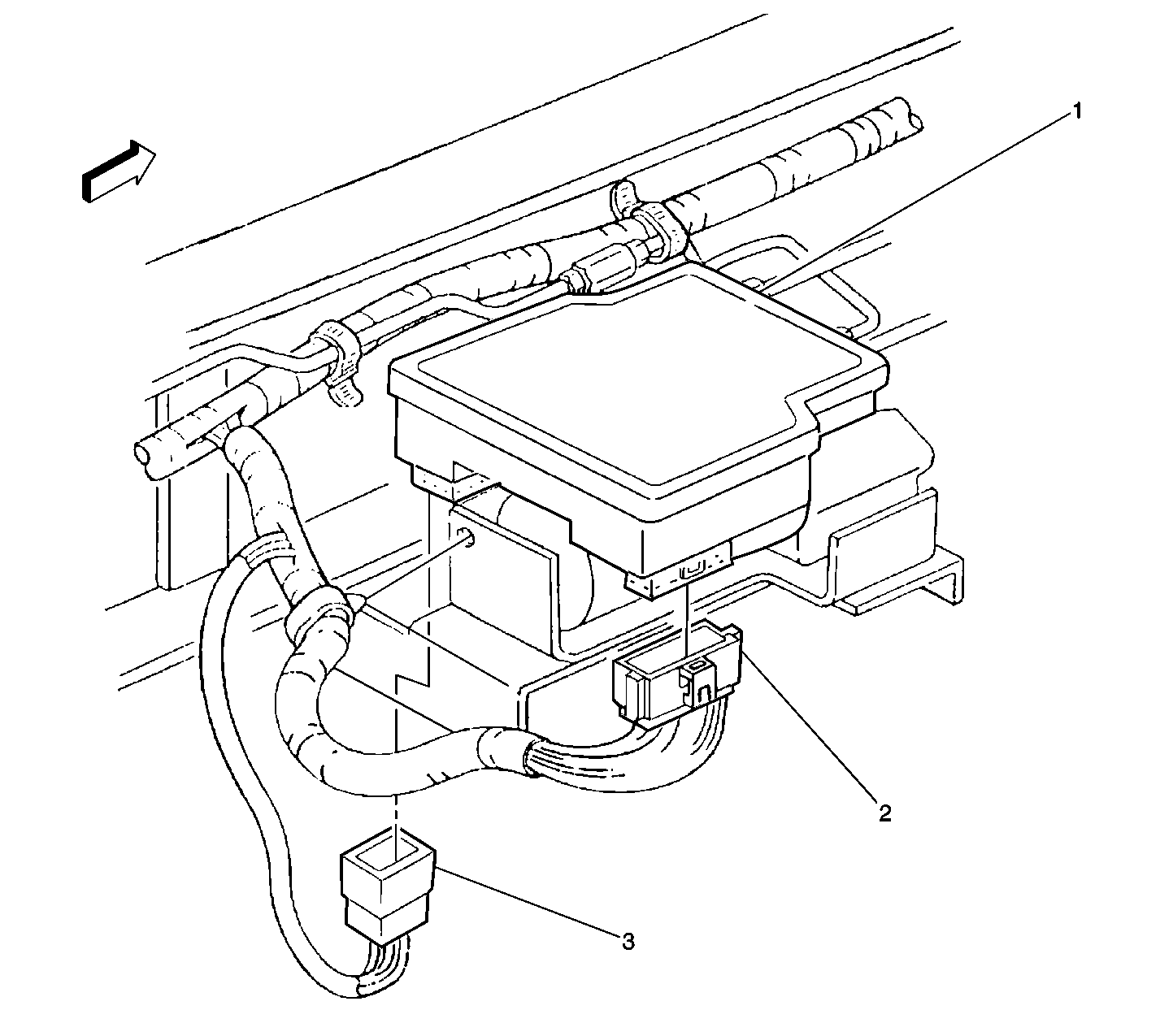 1
2
3