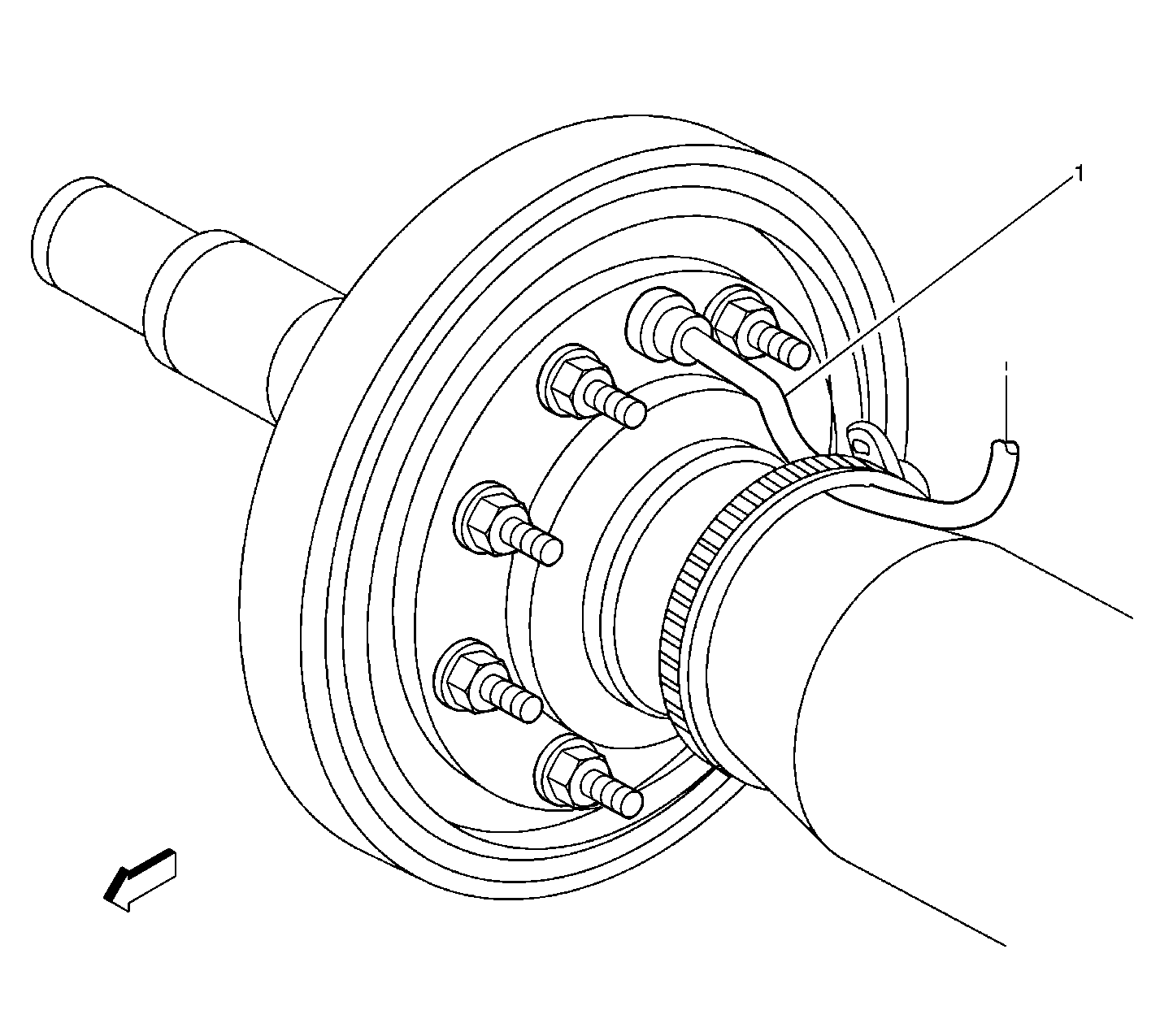 1