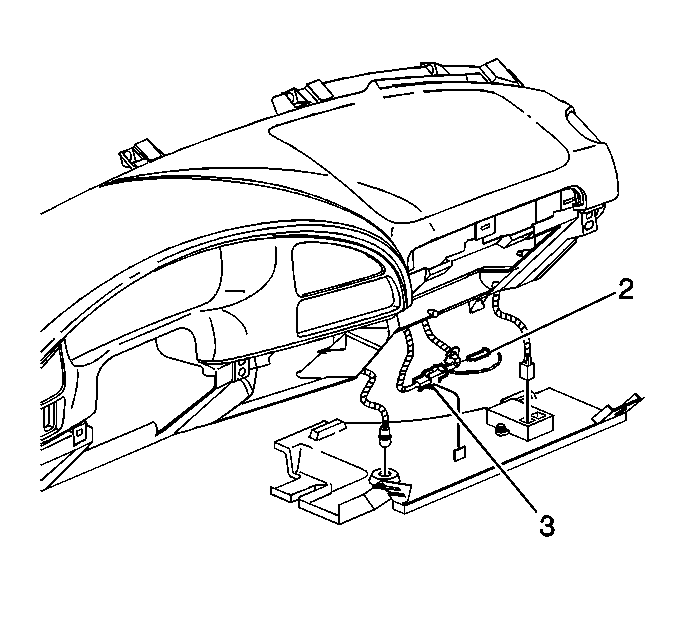 2
3