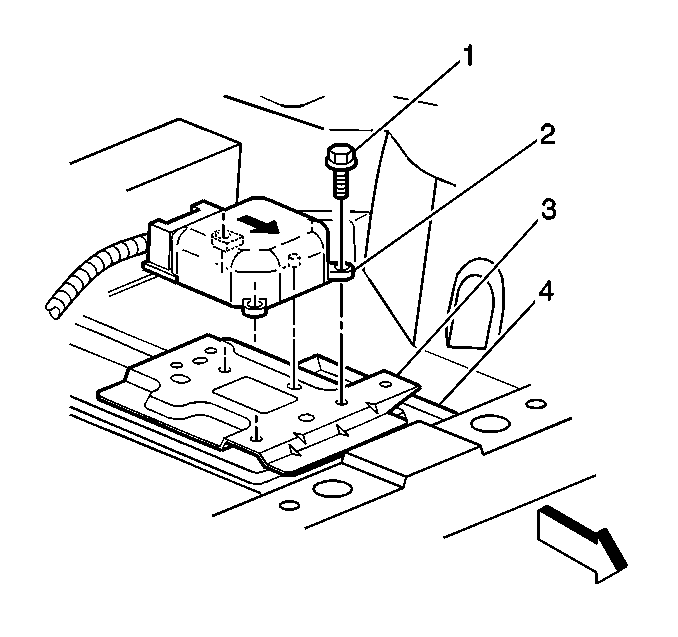 1
2
3
4