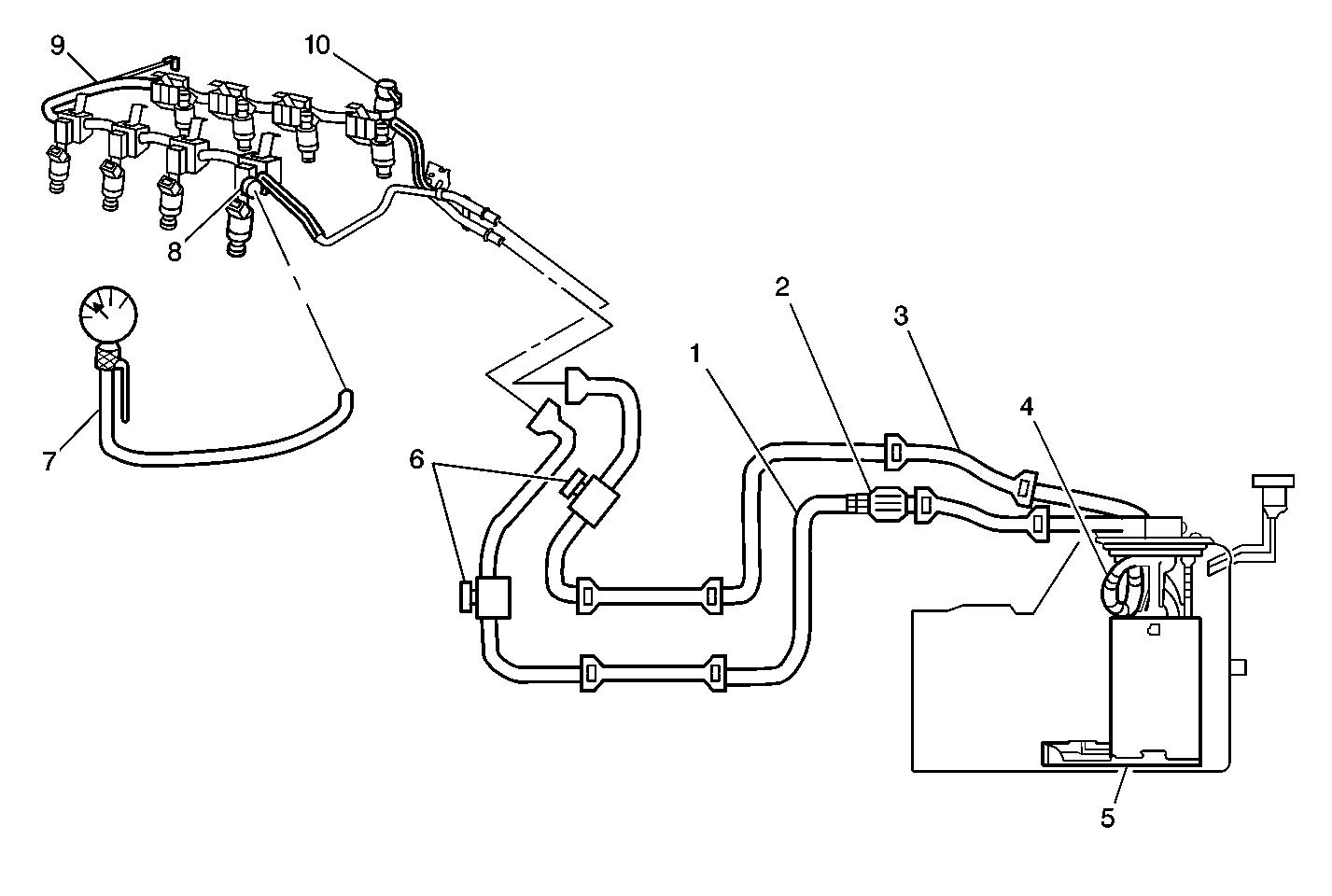 9
10
8
7
6
1
2
3
4
5